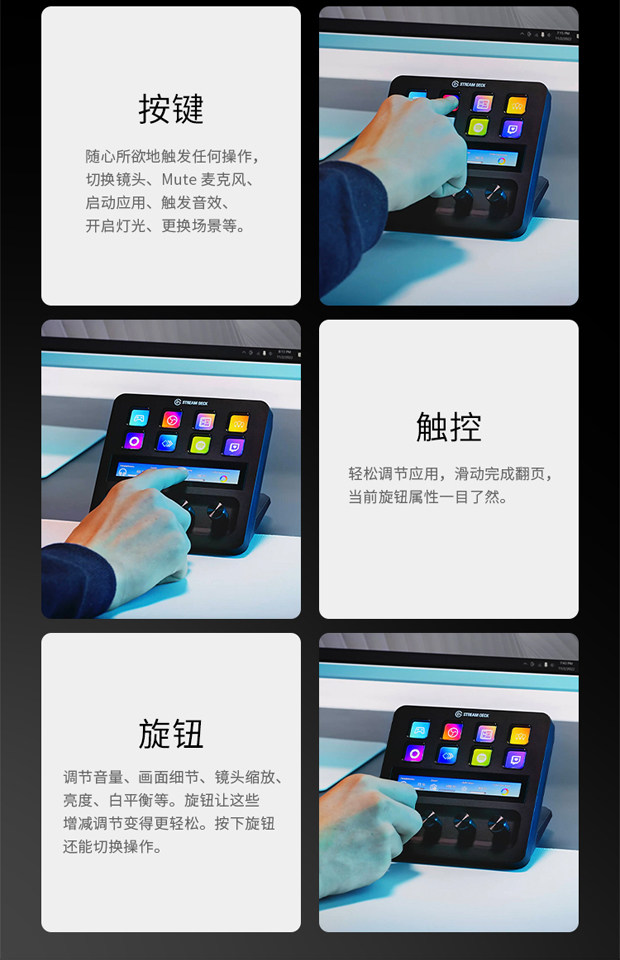 按键

随心所欲地触发任何操作，切换镜头、Mute 麦克风、启动应用、触发音效、开启灯光、更换场景等。

STREAM DECK

STREAM DECK

触控

轻松调节应用，滑动完成翻页，当前旋钮属性一目了然。

旋钮

调节音量、画面细节、镜头缩放、亮度、白平衡等。旋钮让这些增减调节变得更轻松。按下旋钮还能切换操作。

STREAM DECK