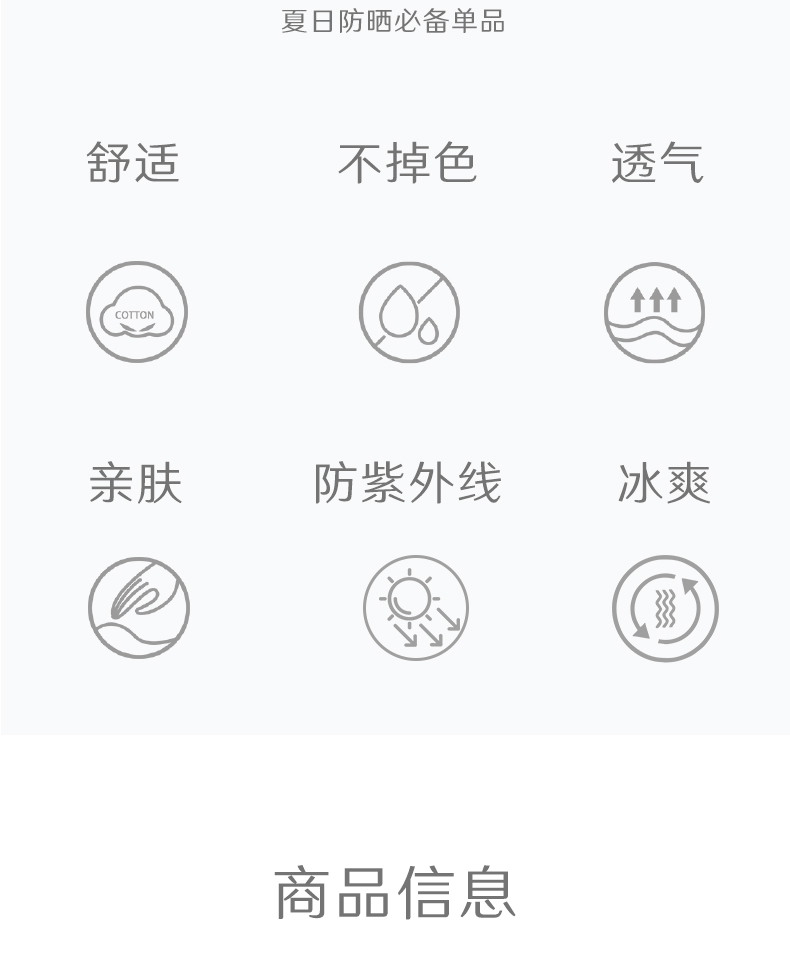 夏日防晒必备单品

舒适

不掉色

透气

COTTON

亲肤

防紫外线

冰爽

商品信息