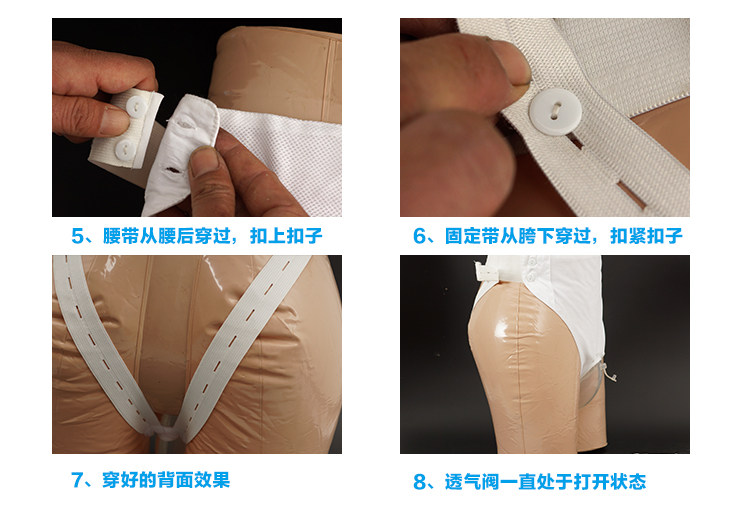 5、腰带从腰后穿过，扣上扣子

6、固定带从胯下穿过，扣紧扣子

7、穿好的背面效果

8、透气阀一直处于打开状态