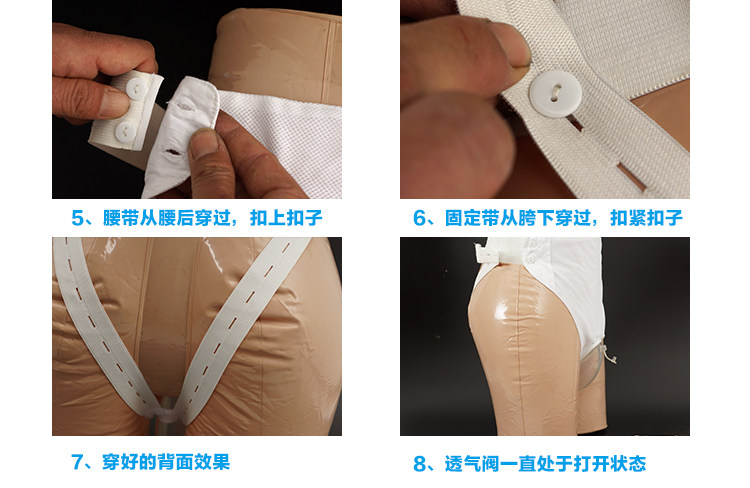 5、腰带从腰后穿过，扣上扣子

6、固定带从胯下穿过，扣紧扣子

7、穿好的背面效果

8、透气阀一直处于打开状态