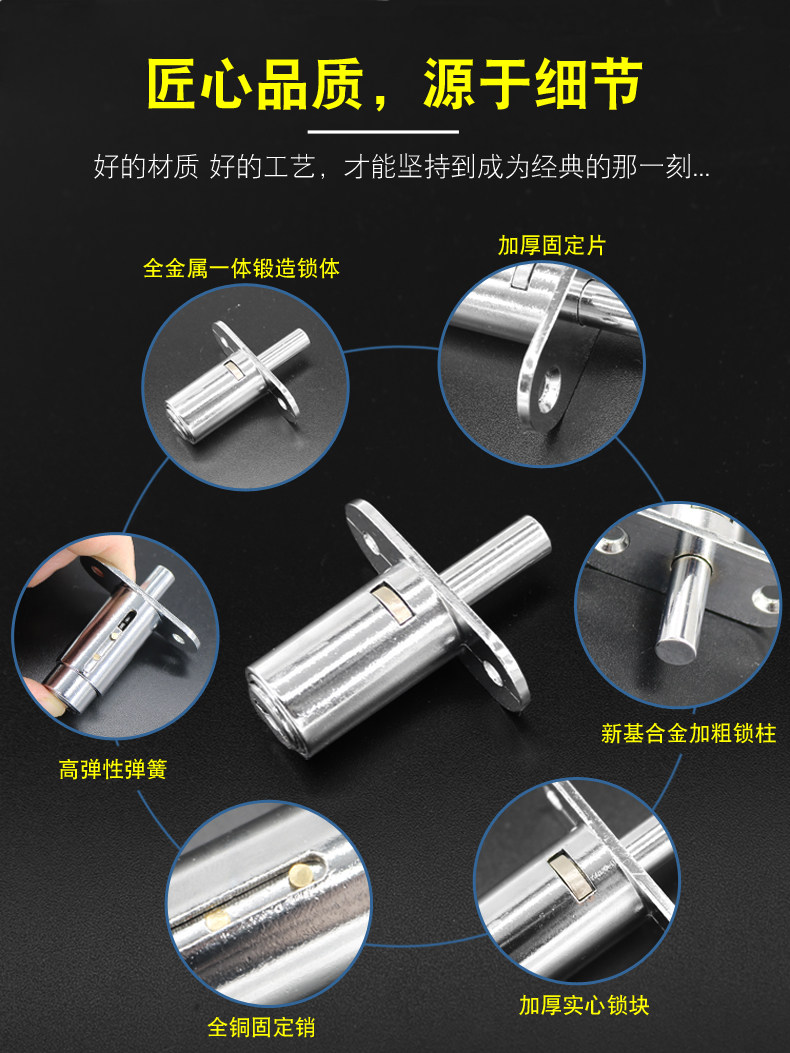 匠心品质，源于细节

好的材质 好的工艺，才能坚持到成为经典的那一刻...

全金属一体锻造锁体

加厚固定片

高弹性弹簧

新基合金加粗锁柱

全铜固定销

加厚实心锁块