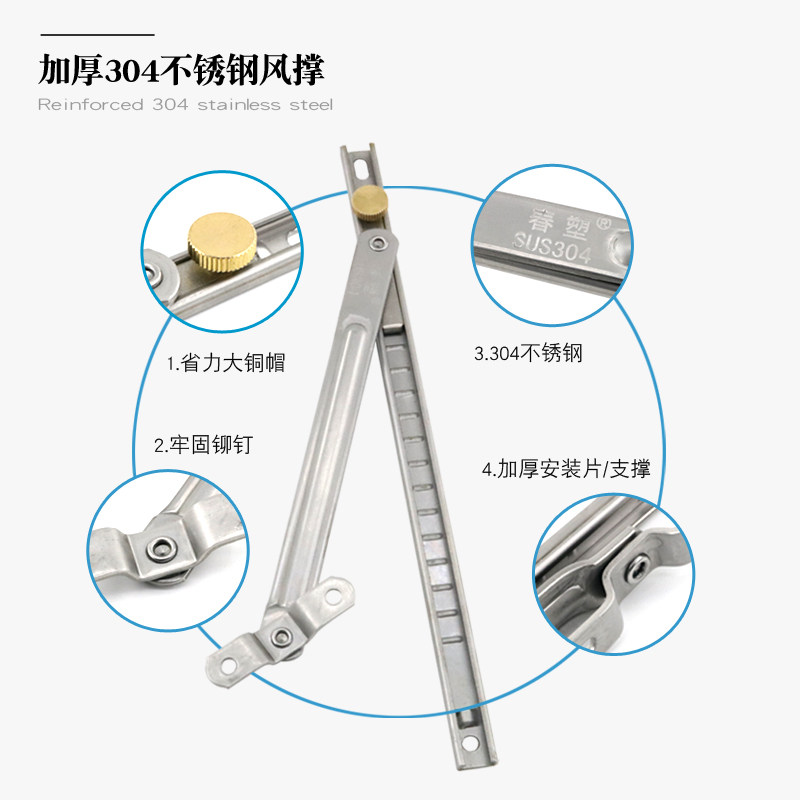 加厚304不锈钢风撑
Reinforced 304 stainless steel

春塑®
SUS304

1.省力大铜帽

3.304不锈钢

2.牢固铆钉

4.加厚安装片/支撑