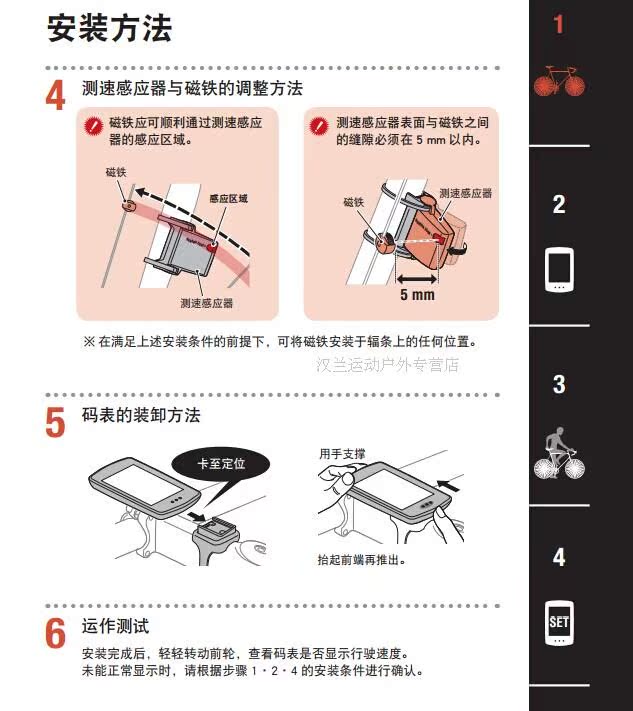 安装方法

4 测速感应器与磁铁的调整方法

磁铁应可顺利通过测速感应器的感应区域。

磁铁
感应区域
测速感应器

测速感应器表面与磁铁之间的缝隙必须在 5 mm 以内。

磁铁
测速感应器
5 mm

※ 在满足上述安装条件的前提下，可将磁铁安装于辐条上的任何位置。

汉兰运动户外专营店

5 码表的装卸方法

卡至定位

用手支撑

抬起前端再推出。

6 运作测试

安装完成后，轻轻转动前轮，查看码表是否显示行驶速度。
未能正常显示时，请根据步骤 1・2・4 的安装条件进行确认。

1
2
3
4
SET