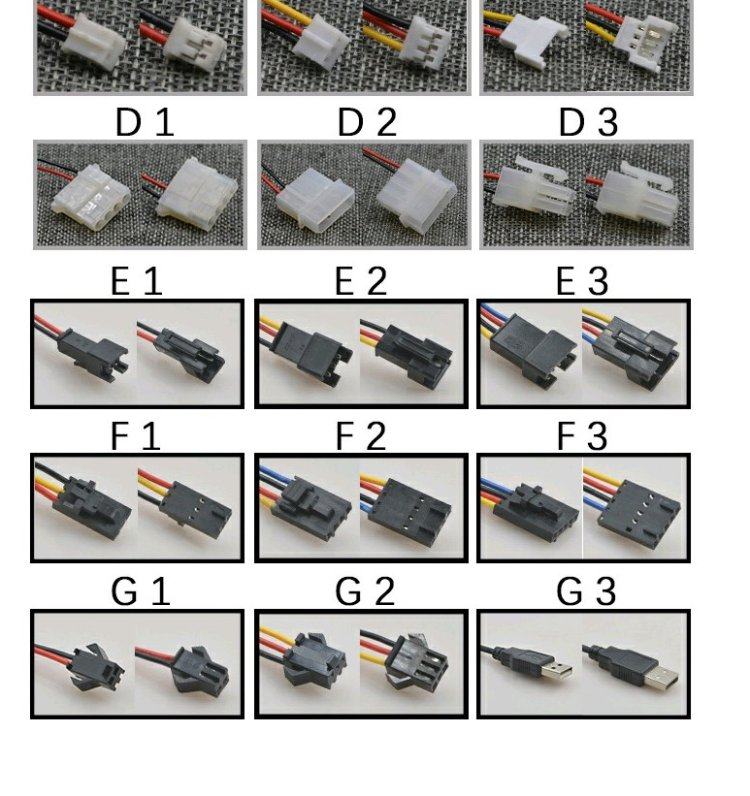 D 1
D 2
D 3

E 1
E 2
E 3

F 1
F 2
F 3

G 1
G 2
G 3