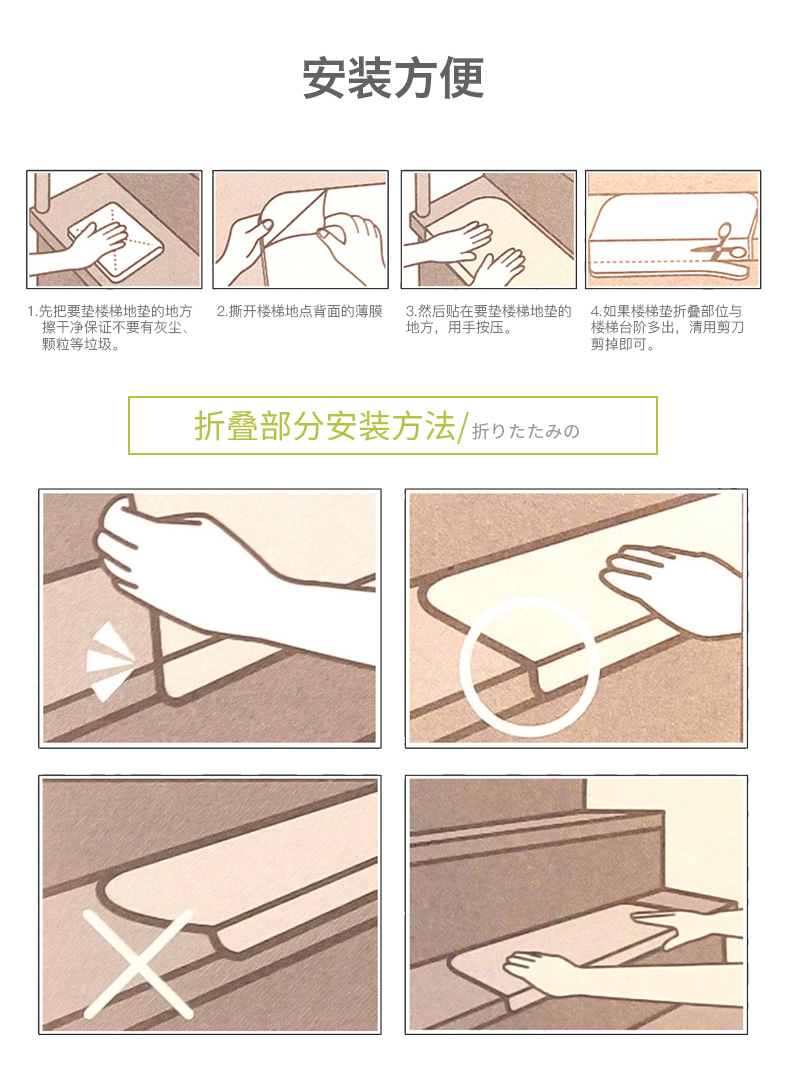 安装方便

1.先把要垫楼梯地垫的地方擦干净保证不要有灰尘、颗粒等垃圾。

2.撕开楼梯地点背面的薄膜

3.然后贴在要垫楼梯地垫的地方，用手按压。

4.如果楼梯垫折叠部位与楼梯台阶多出，清用剪刀剪掉即可。

折叠部分安装方法/折りたたみの