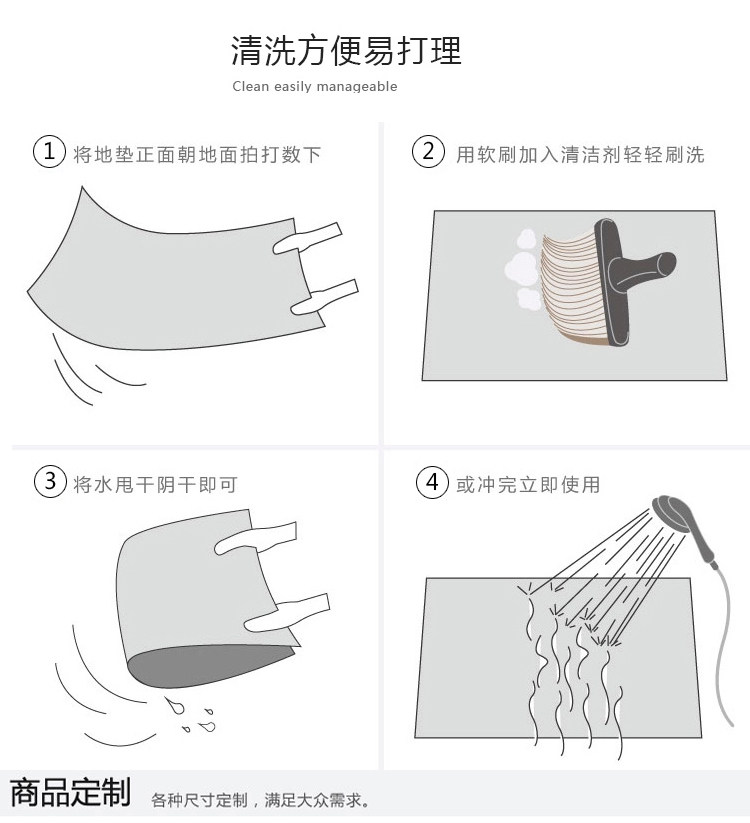 清洗方便易打理
Clean easily manageable

① 将地垫正面朝地面拍打数下

② 用软刷加入清洁剂轻轻刷洗

③ 将水甩干阴干即可

④ 或冲完立即使用

商品定制 各种尺寸定制，满足大众需求。