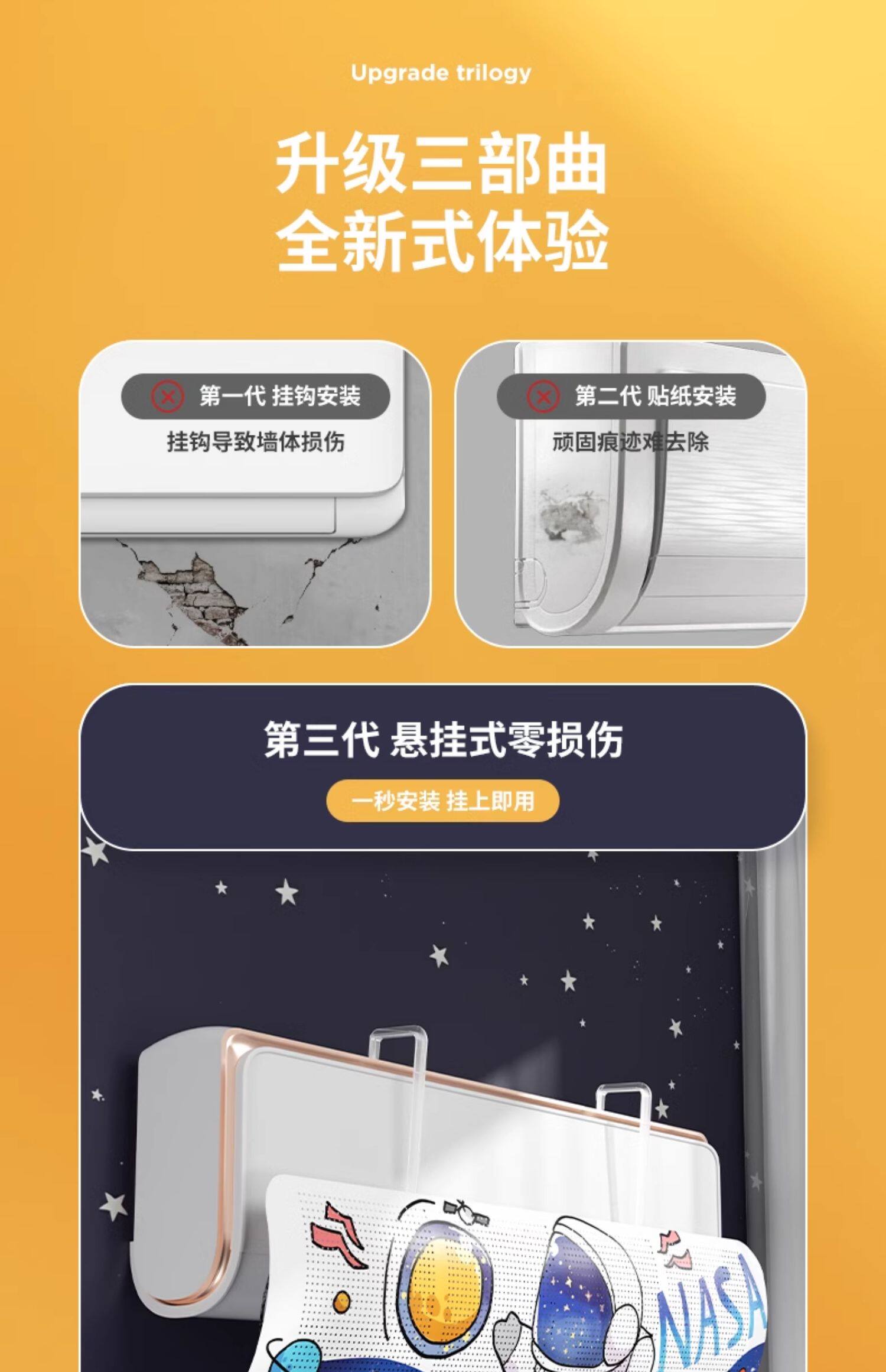 Upgrade trilogy

升级三部曲
全新式体验

第一代 挂钩安装

挂钩导致墙体损伤

第二代 贴纸安装

顽固痕迹难去除

第三代 悬挂式零损伤

一秒安装 挂上即用

NASA