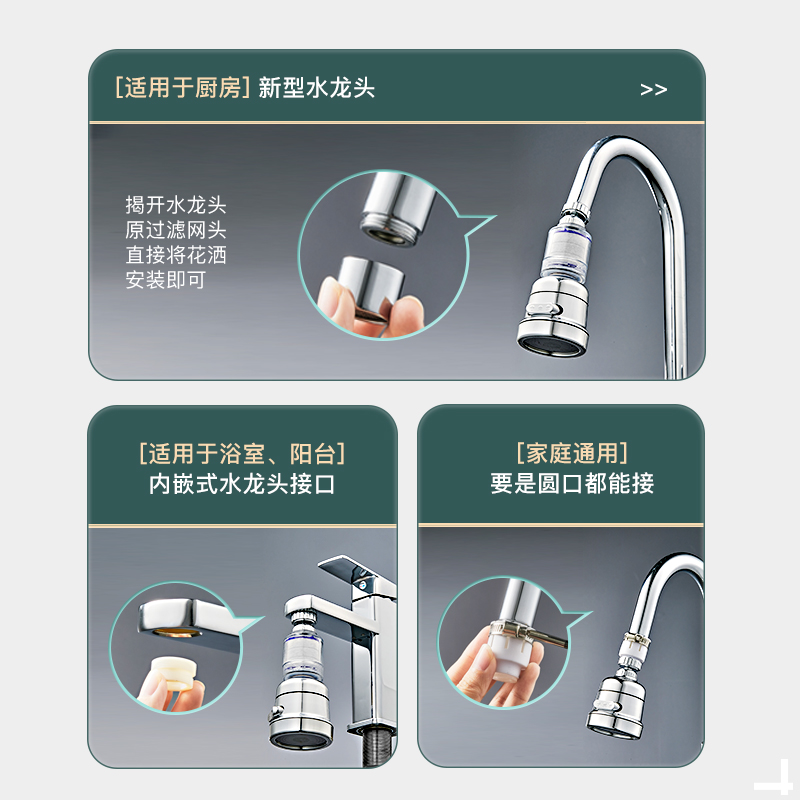 [适用于厨房] 新型水龙头 >>

揭开水龙头
原过滤网头
直接将花洒
安装即可

[适用于浴室、阳台]
内嵌式水龙头接口

[家庭通用]
要是圆口都能接