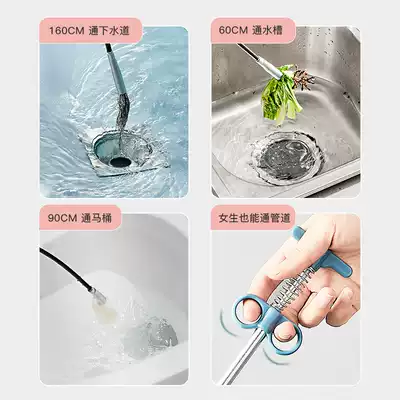 160CM 通下水道

60CM 通水槽

90CM 通马桶

女生也能通管道