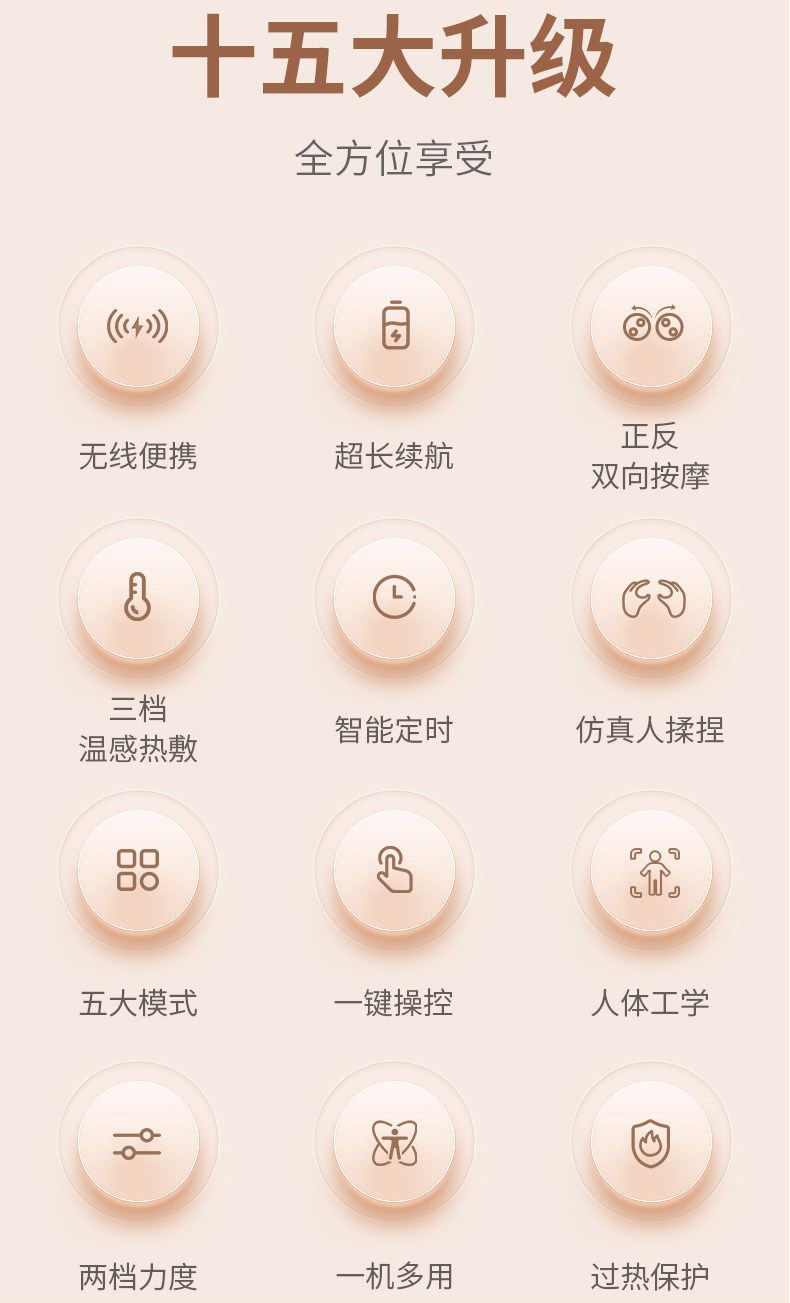 十五大升级

全方位享受

无线便携

超长续航

正反
双向按摩

三档
温感热敷

智能定时

仿真人揉捏

五大模式

一键操控

人体工学

两档力度

一机多用

过热保护