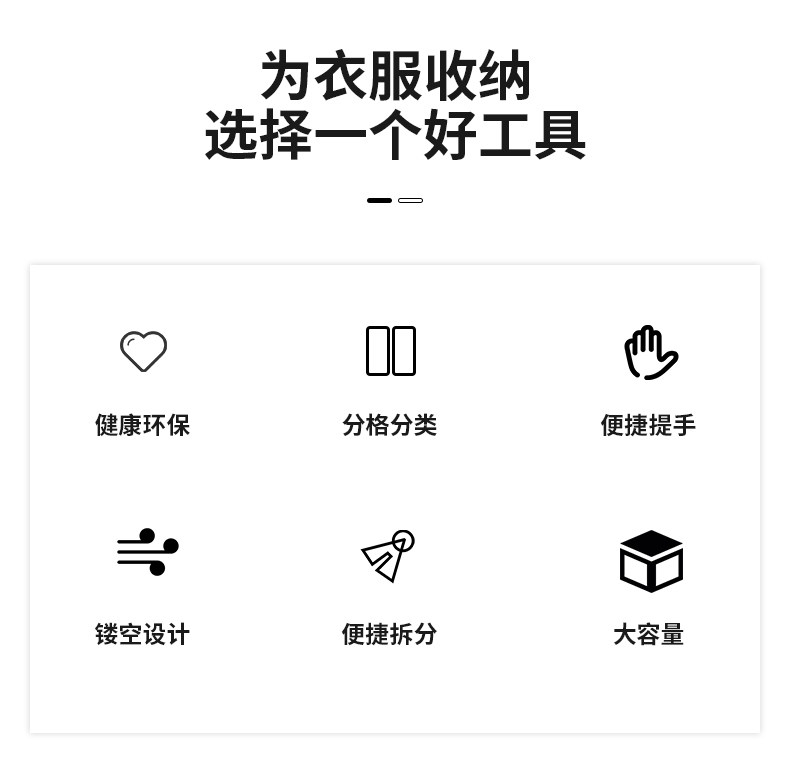 为衣服收纳
选择一个好工具

健康环保

分格分类

便捷提手

镂空设计

便捷拆分

大容量