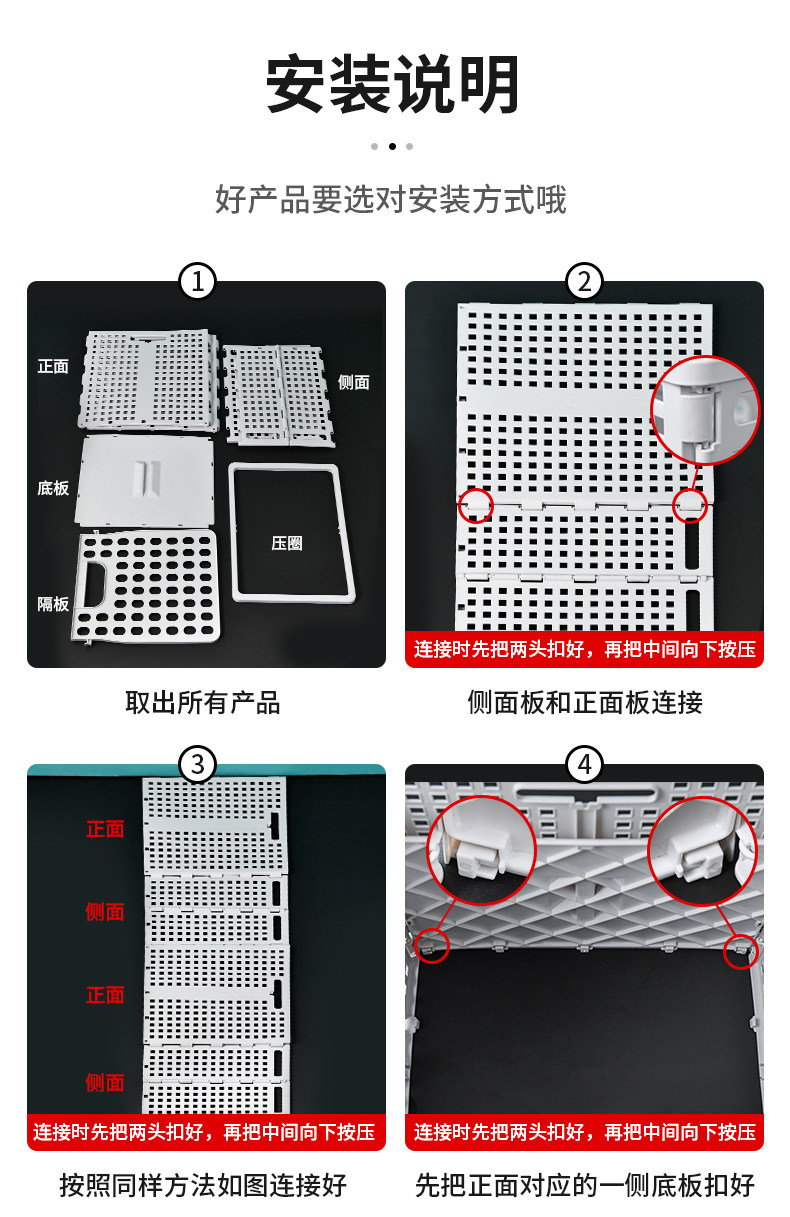 安装说明

好产品要选对安装方式哦

1

正面

侧面

底板

压圈

隔板

取出所有产品

2

连接时先把两头扣好，再把中间向下按压

侧面板和正面板连接

3

正面

侧面

正面

侧面

连接时先把两头扣好，再把中间向下按压

按照同样方法如图连接好

4

连接时先把两头扣好，再把中间向下按压

先把正面对应的一侧底板扣好