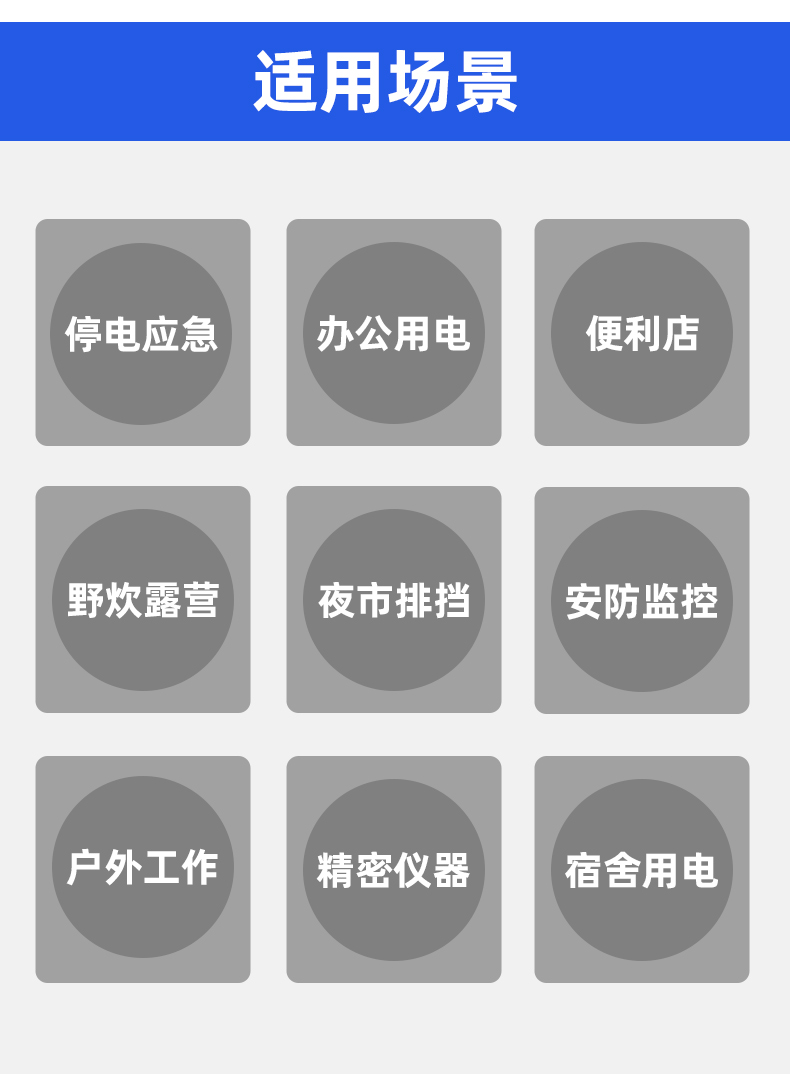 适用场景

停电应急

办公用电

便利店

野炊露营

夜市排挡

安防监控

户外工作

精密仪器

宿舍用电