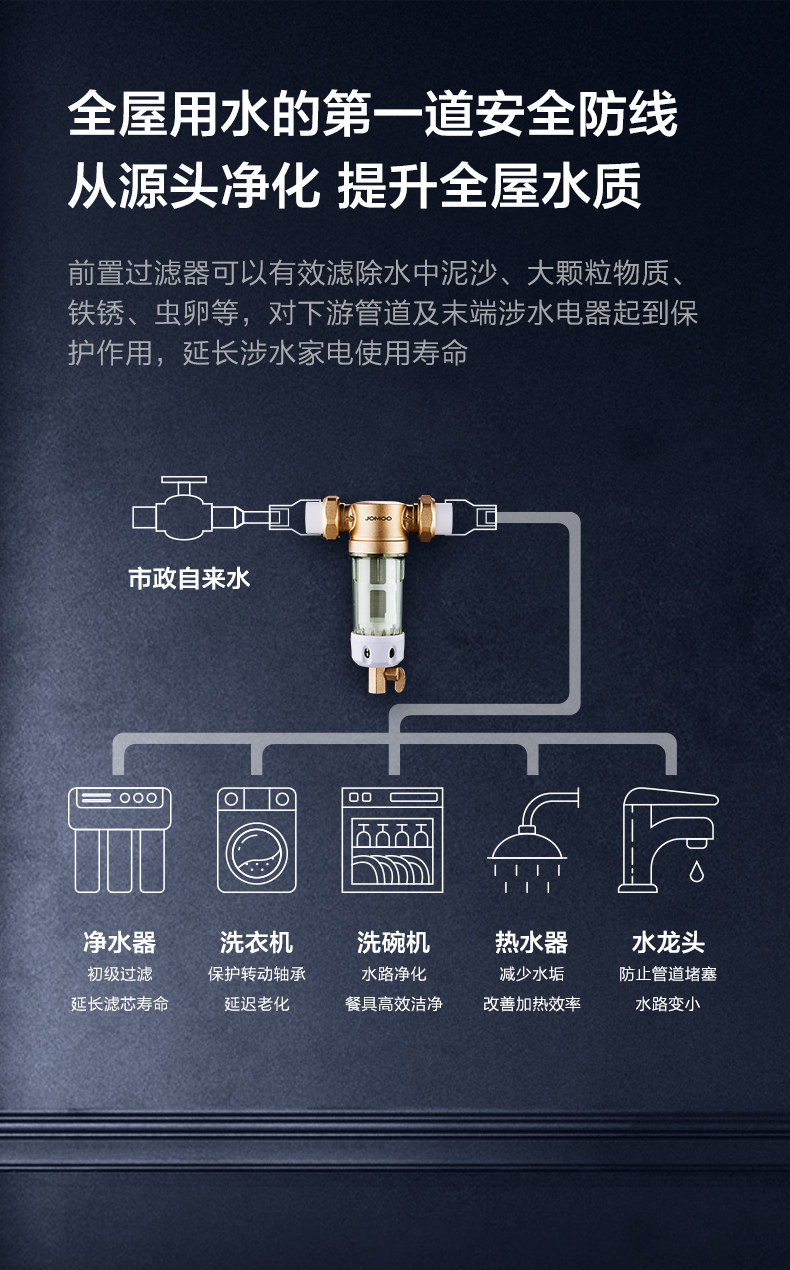 全屋用水的第一道安全防线
从源头净化 提升全屋水质

前置过滤器可以有效滤除水中泥沙、大颗粒物质、铁锈、虫卵等，对下游管道及末端涉水电器起到保护作用，延长涉水家电使用寿命

JOMOO

市政自来水

净水器
初级过滤
延长滤芯寿命

洗衣机
保护转动轴承
延迟老化

洗碗机
水路净化
餐具高效洁净

热水器
减少水垢
改善加热效率

水龙头
防止管道堵塞
水路变小