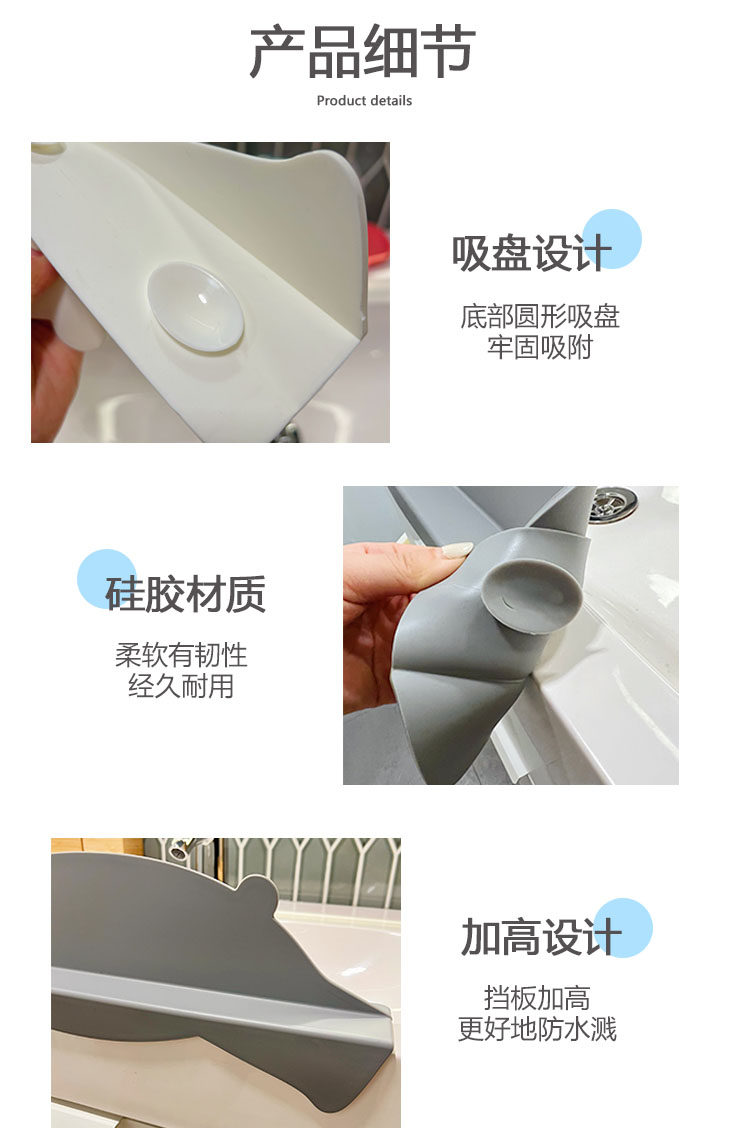 产品细节
Product details

吸盘设计
底部圆形吸盘
牢固吸附

硅胶材质
柔软有韧性
经久耐用

加高设计
挡板加高
更好地防水溅