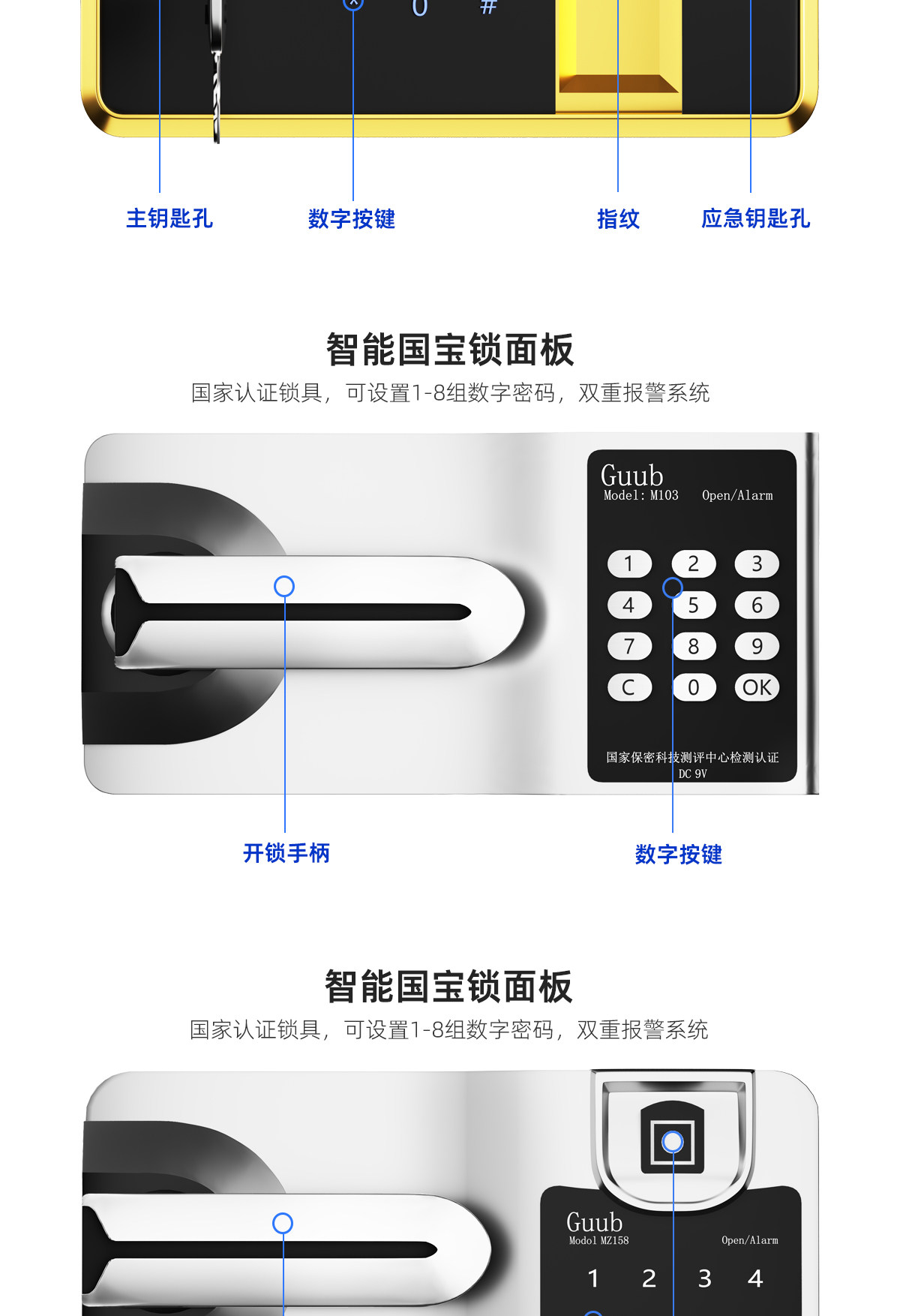 0 #

主钥匙孔

数字按键

指纹

应急钥匙孔

智能国宝锁面板

国家认证锁具，可设置1-8组数字密码，双重报警系统

Guub
Model: M103 Open/Alarm

1 2 3
4 5 6
7 8 9
C 0 OK

国家保密科技测评中心检测认证
DC 9V

开锁手柄

数字按键

智能国宝锁面板

国家认证锁具，可设置1-8组数字密码，双重报警系统

Guub
Modol MZ158 Open/Alarm

1 2 3 4