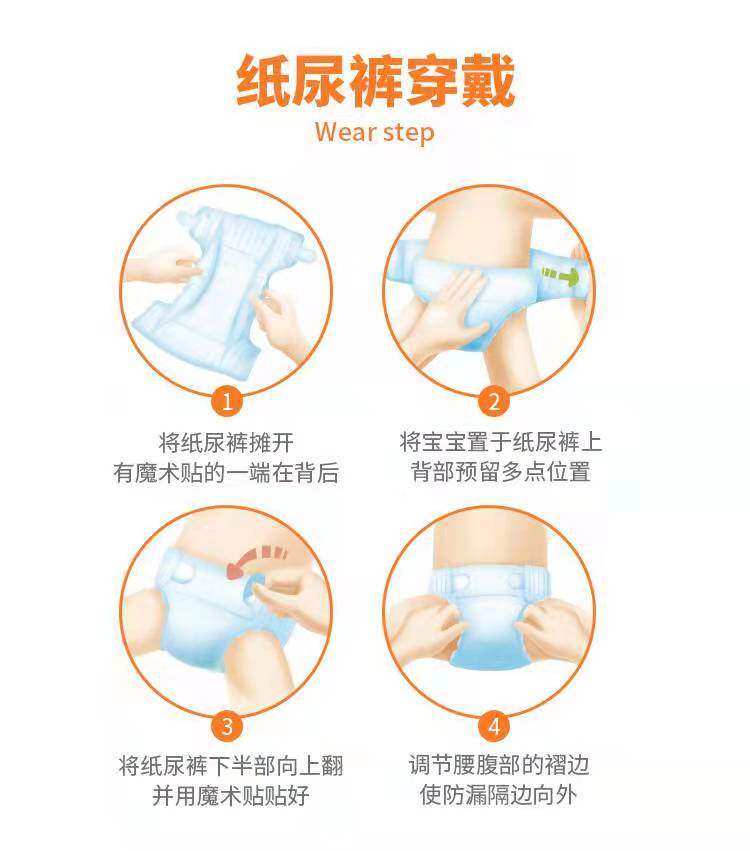 纸尿裤穿戴
Wear step

1
将纸尿裤摊开
有魔术贴的一端在背后

2
将宝宝置于纸尿裤上
背部预留多点位置

3
将纸尿裤下半部向上翻
并用魔术贴贴好

4
调节腰腹部的褶边
使防漏隔边向外