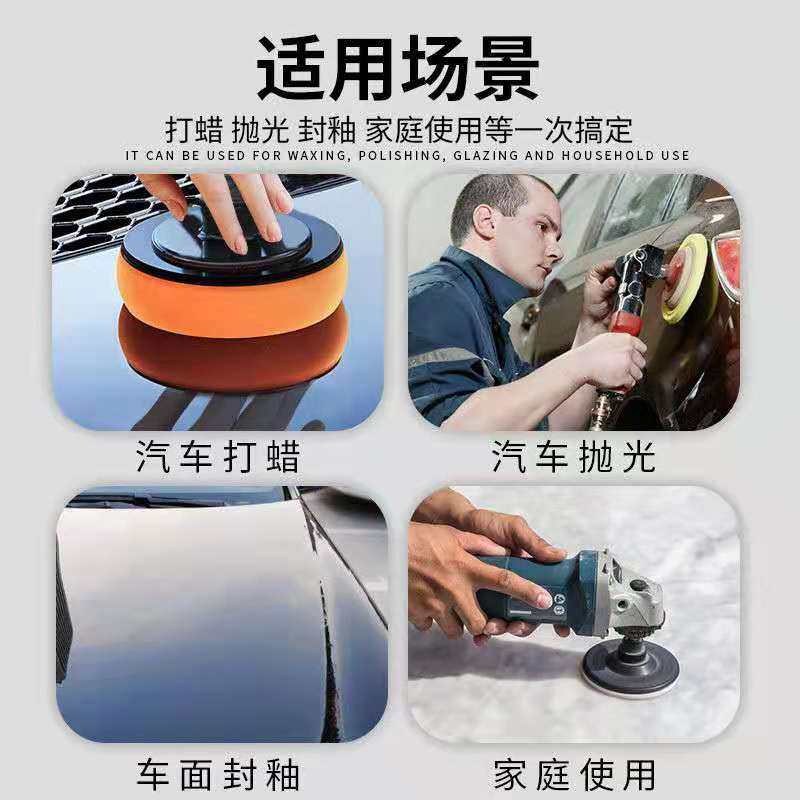 适用场景

打蜡 抛光 封釉 家庭使用等一次搞定

IT CAN BE USED FOR WAXING, POLISHING, GLAZING AND HOUSEHOLD USE

汽车打蜡

汽车抛光

车面封釉

家庭使用