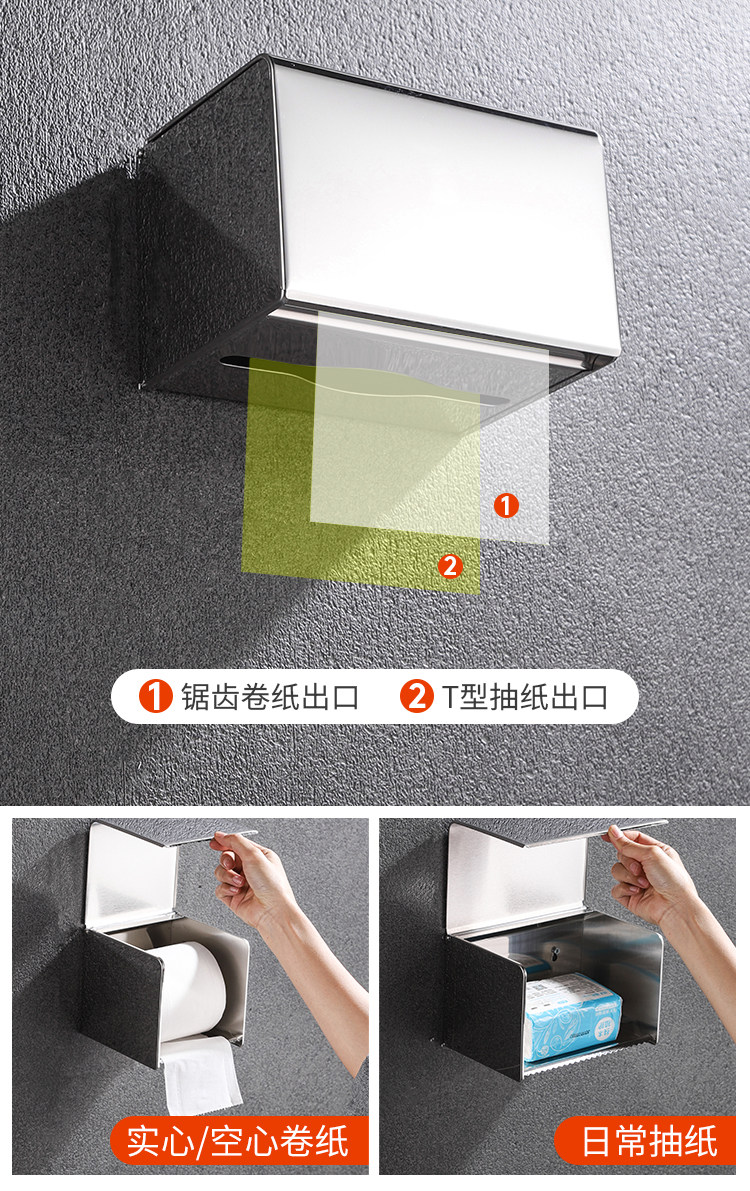 1
2
1 锯齿卷纸出口 2 T型抽纸出口
实心/空心卷纸
日常抽纸