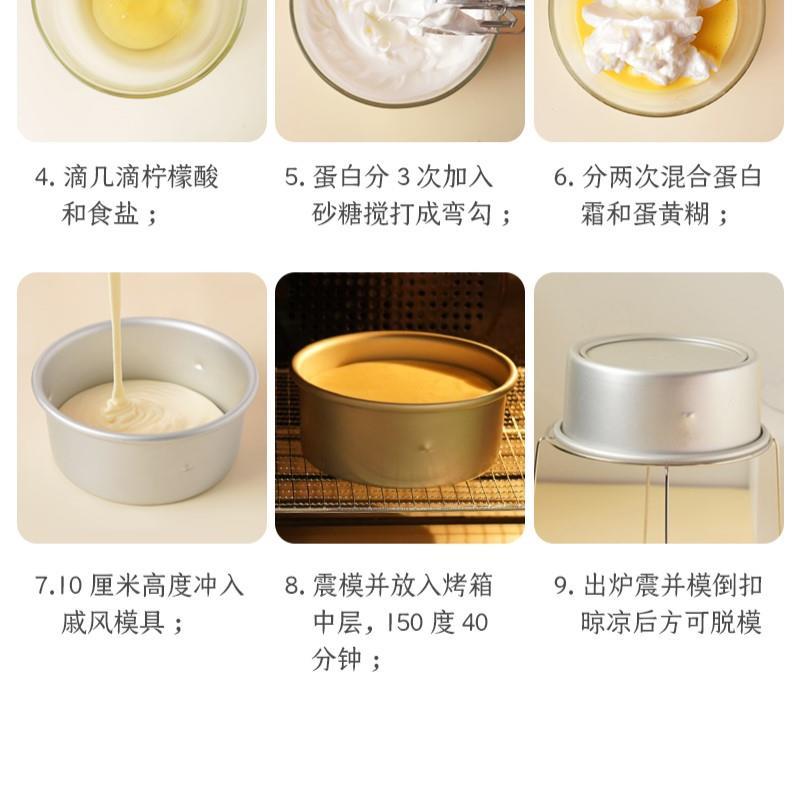 4. 滴几滴柠檬酸和食盐；

5. 蛋白分 3 次加入砂糖搅打成弯勾；

6. 分两次混合蛋白霜和蛋黄糊；

7.10 厘米高度冲入戚风模具；

8. 震模并放入烤箱中层，150 度 40 分钟；

9. 出炉震并模倒扣晾凉后方可脱模