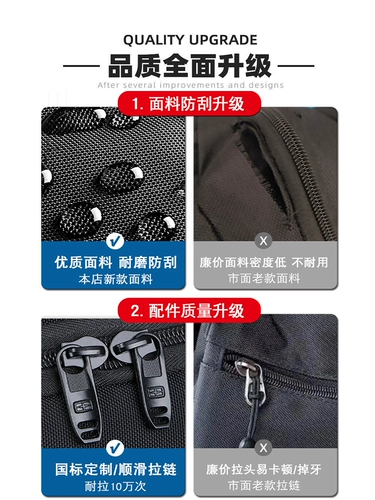 QUALITY UPGRADE

品质全面升级

After several improvements and designs

1. 面料防刮升级

优质面料 耐磨防刮
本店新款面料

X
廉价面料密度低 不耐用
市面老款面料

2. 配件质量升级

国标定制/顺滑拉链
耐拉10万次

X
廉价拉头易卡顿/掉牙
市面老款拉链