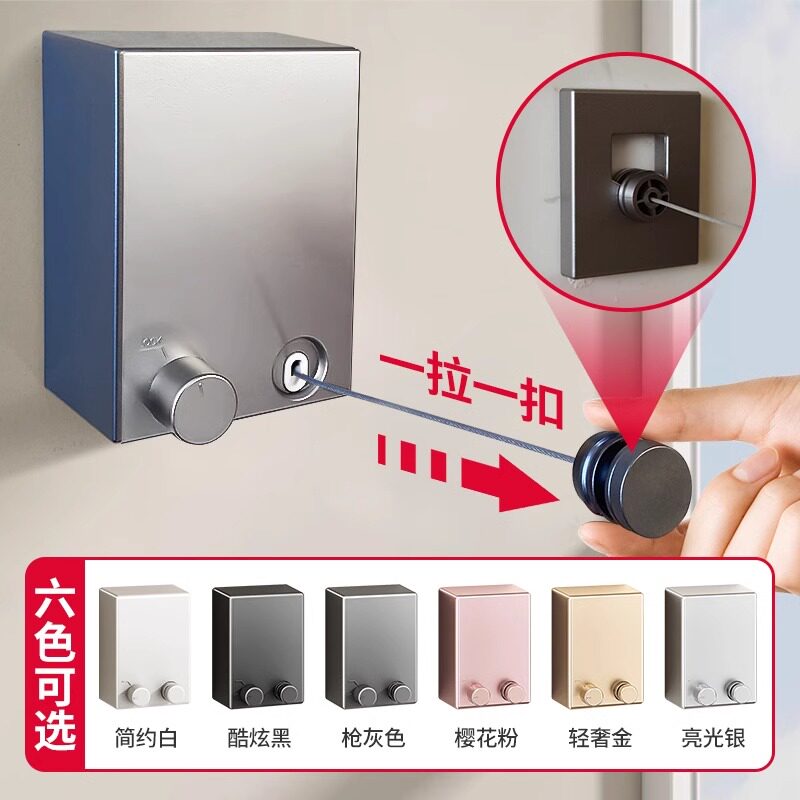 一拉一扣

六色可选

简约白 酷炫黑 枪灰色 樱花粉 轻奢金 亮光银