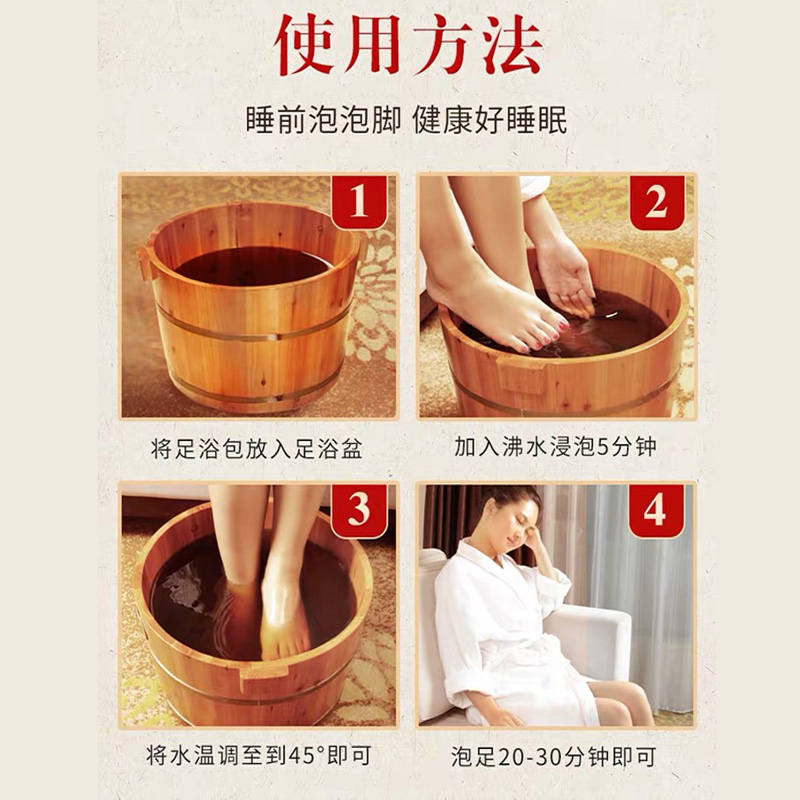 使用方法

睡前泡泡脚 健康好睡眠

1

将足浴包放入足浴盆

2

加入沸水浸泡5分钟

3

将水温调至到45°即可

4

泡足20-30分钟即可