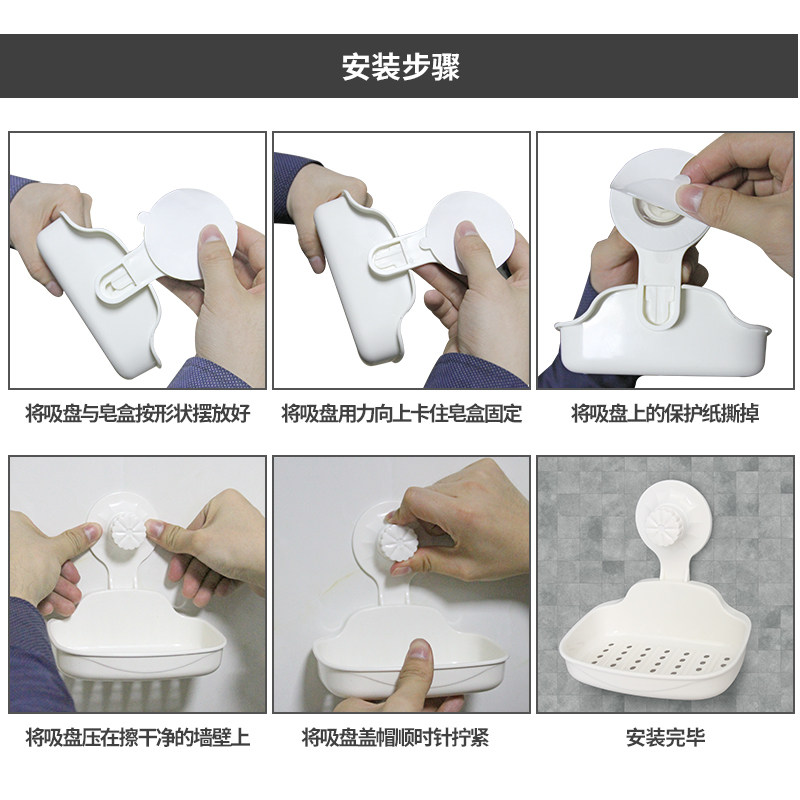 安装步骤

将吸盘与皂盒按形状摆放好

将吸盘用力向上卡住皂盒固定

将吸盘上的保护纸撕掉

将吸盘压在擦干净的墙壁上

将吸盘盖帽顺时针拧紧

安装完毕