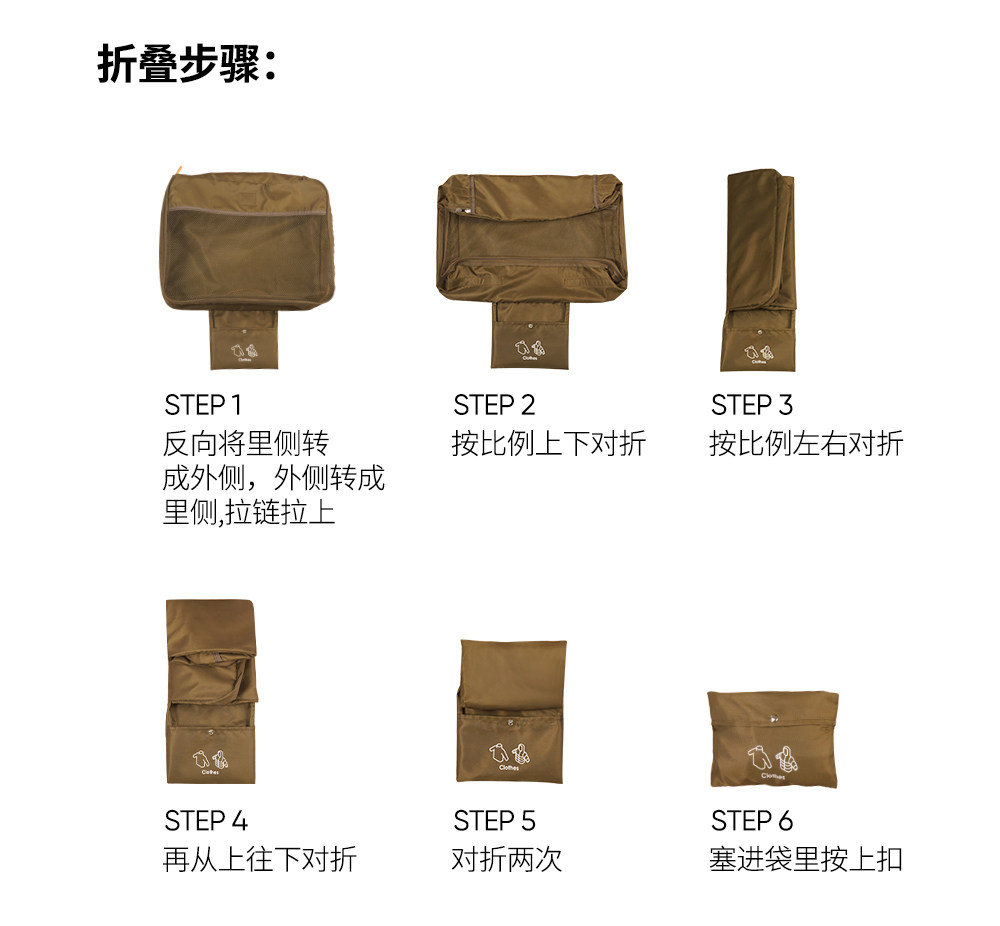 折叠步骤：

Clothes

STEP 1
反向将里侧转成外侧，外侧转成里侧,拉链拉上

Clothes

STEP 2
按比例上下对折

Clothes

STEP 3
按比例左右对折

Clothes

STEP 4
再从上往下对折

Clothes

STEP 5
对折两次

Clothes

STEP 6
塞进袋里按上扣