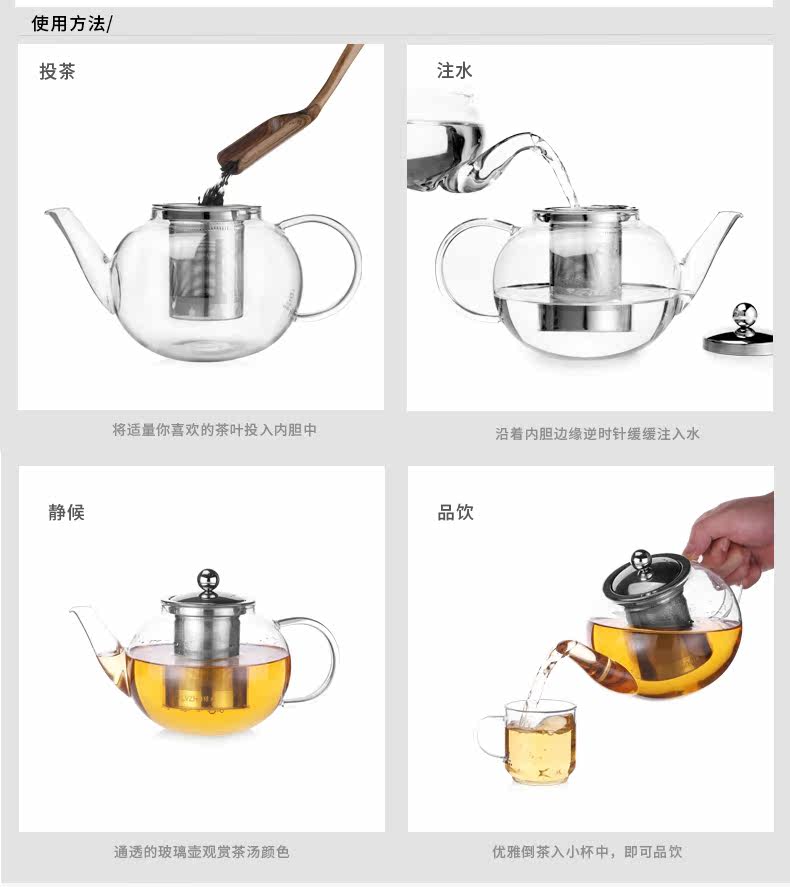 使用方法/

投茶

将适量你喜欢的茶叶投入内胆中

注水

沿着内胆边缘逆时针缓缓注入水

静候

通透的玻璃壶观赏茶汤颜色

品饮

优雅倒茶入小杯中，即可品饮