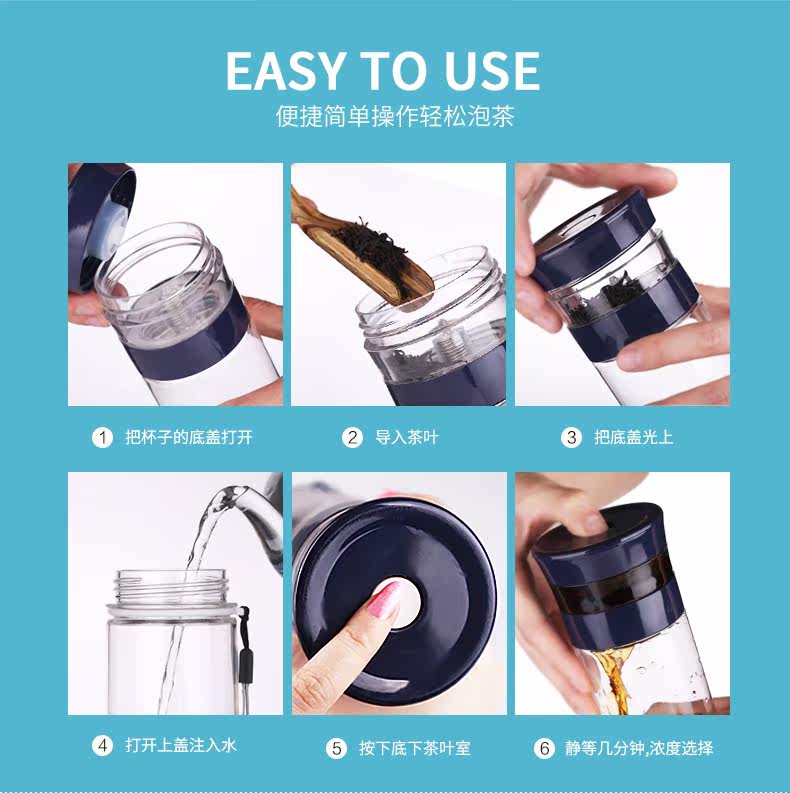 EASY TO USE
便捷简单操作轻松泡茶

1 把杯子的底盖打开

2 导入茶叶

3 把底盖光上

4 打开上盖注入水

5 按下底下茶叶室

6 静等几分钟,浓度选择