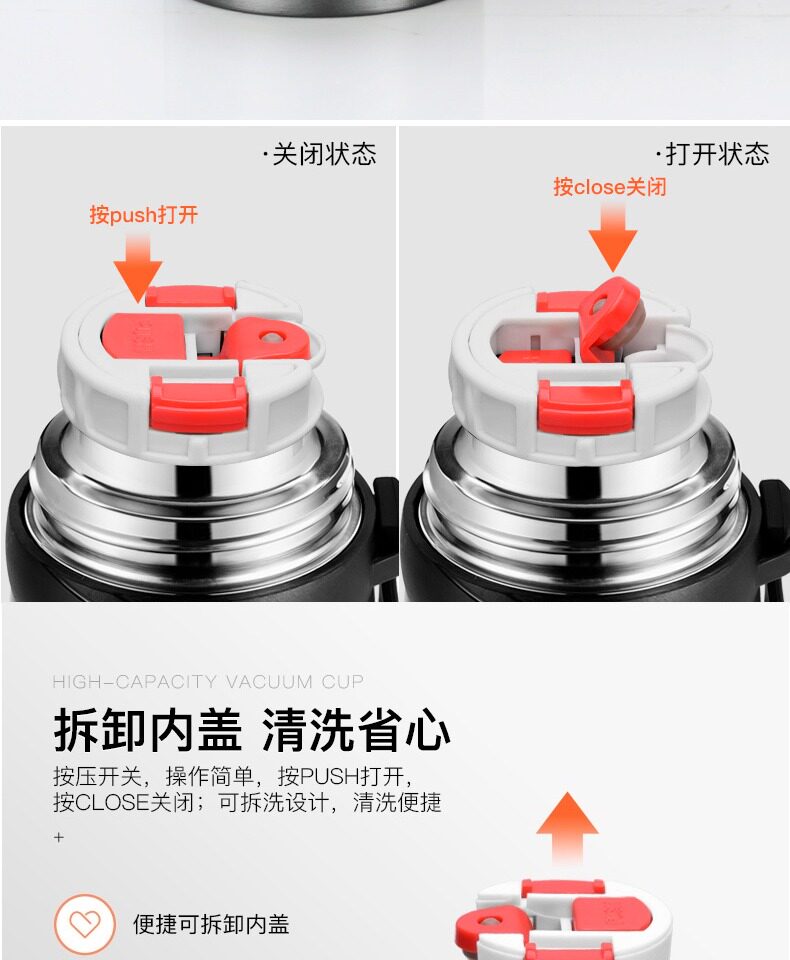 ·关闭状态

按push打开

·打开状态

按close关闭

HIGH-CAPACITY VACUUM CUP

拆卸内盖 清洗省心

按压开关，操作简单，按PUSH打开，按CLOSE关闭；可拆洗设计，清洗便捷

+

便捷可拆卸内盖