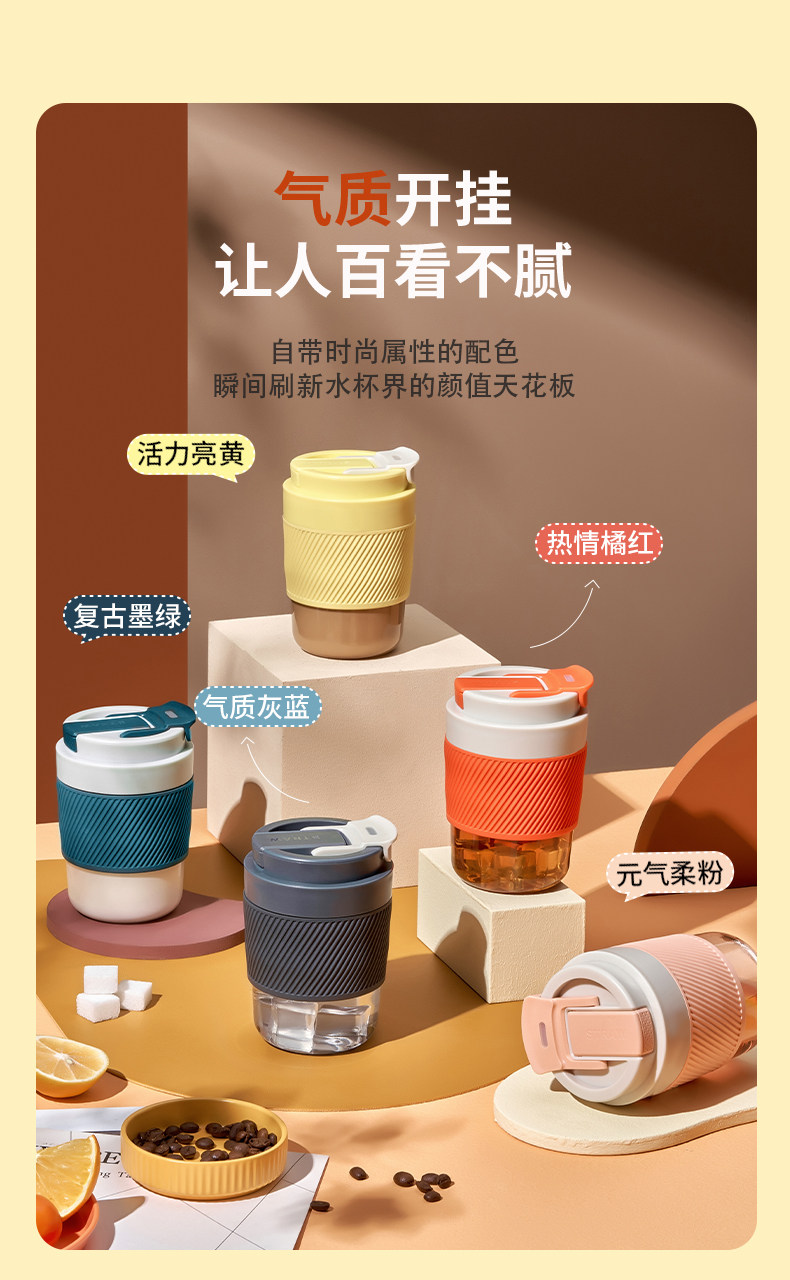 气质开挂
让人百看不腻

自带时尚属性的配色
瞬间刷新水杯界的颜值天花板

活力亮黄

热情橘红

复古墨绿

气质灰蓝

元气柔粉