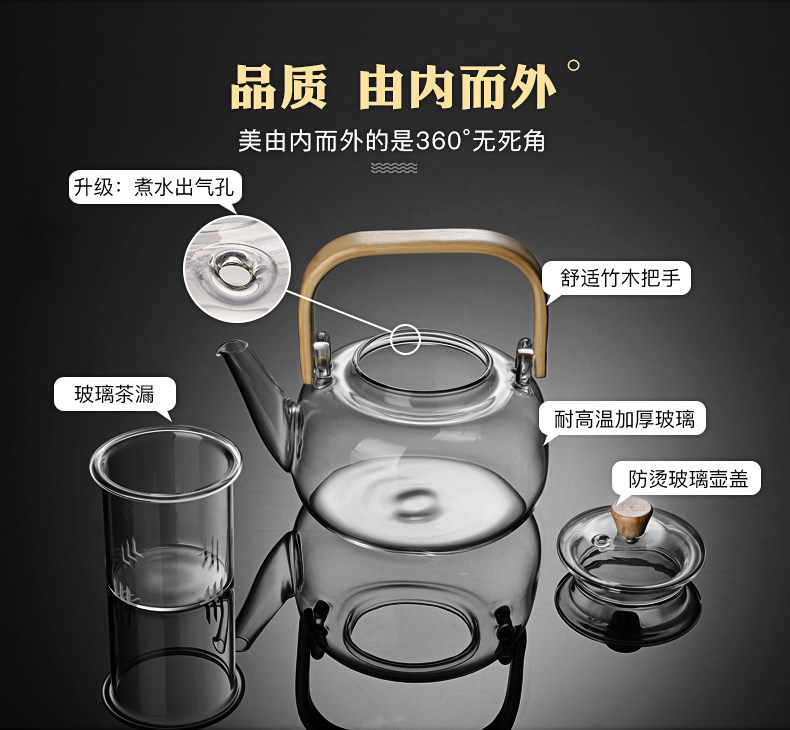 品质 由内而外°

美由内而外的是360°无死角

升级：煮水出气孔

舒适竹木把手

玻璃茶漏

耐高温加厚玻璃

防烫玻璃壶盖