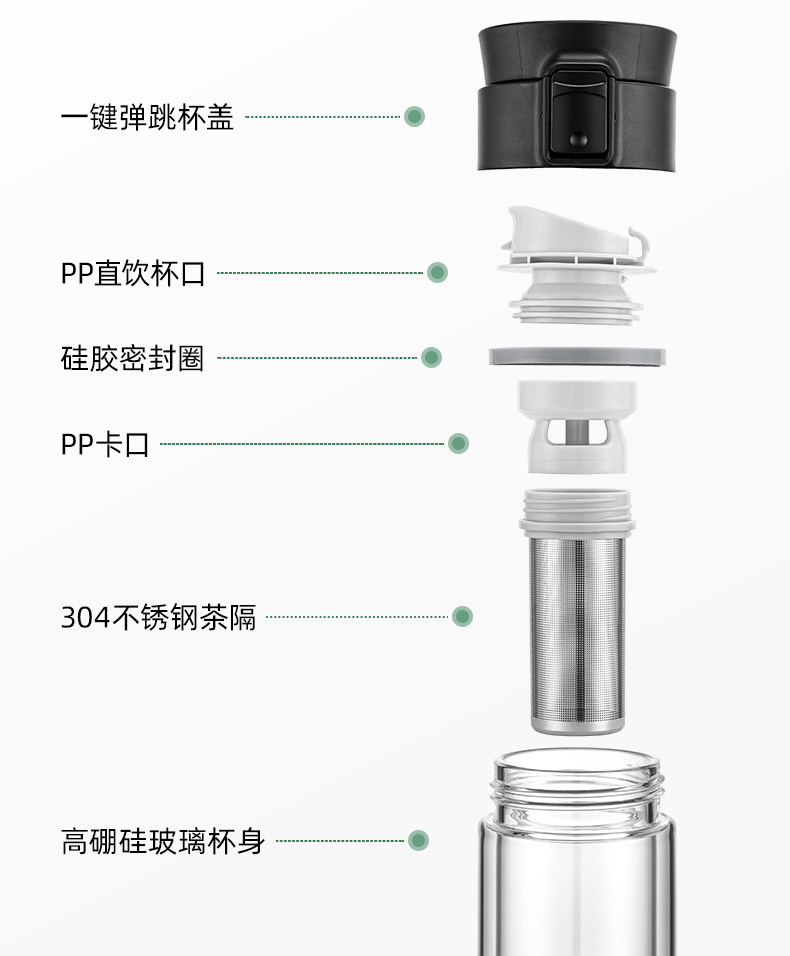 一键弹跳杯盖

PP直饮杯口

硅胶密封圈

PP卡口

304不锈钢茶隔

高硼硅玻璃杯身