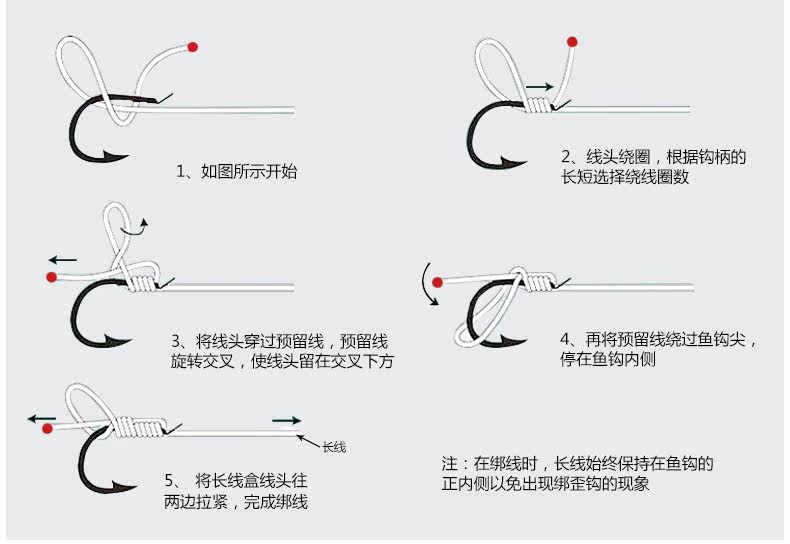 1、如图所示开始

2、线头绕圈，根据钩柄的长短选择绕线圈数

3、将线头穿过预留线，预留线旋转交叉，使线头留在交叉下方

4、再将预留线绕过鱼钩尖，停在鱼钩内侧

长线

5、 将长线盒线头往两边拉紧，完成绑线

注：在绑线时，长线始终保持在鱼钩的正内侧以免出现绑歪钩的现象