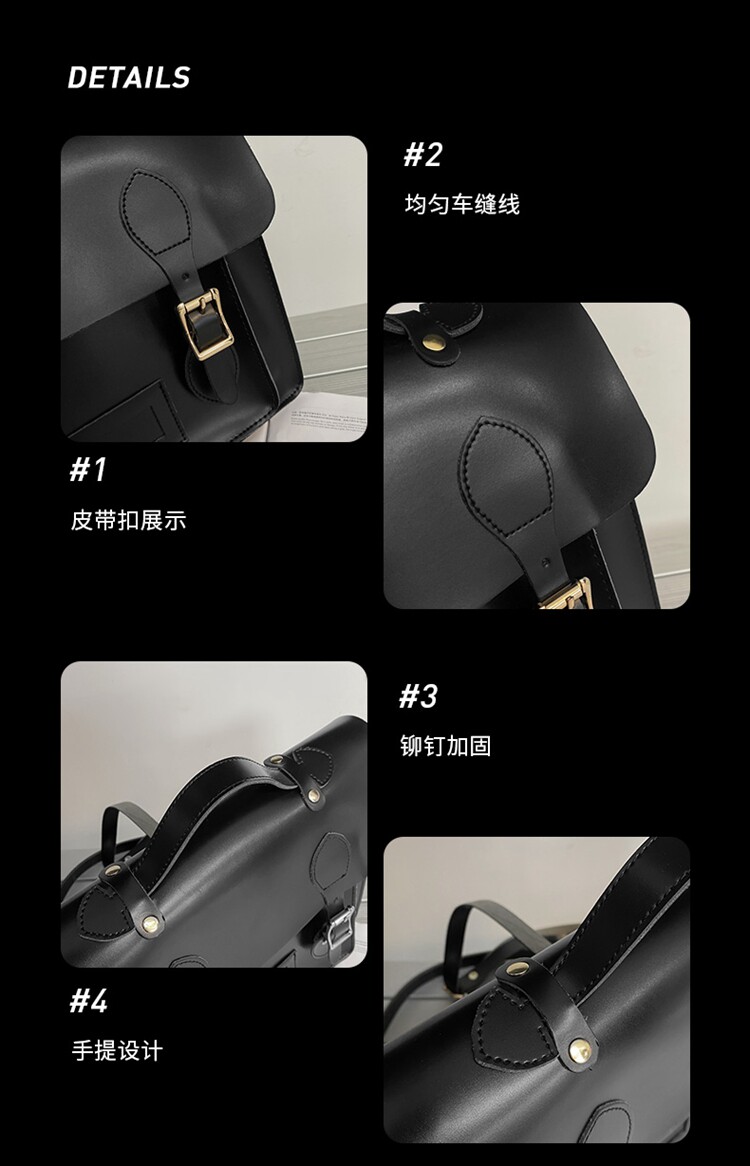 DETAILS

#2

均匀车缝线

#1

皮带扣展示

#3

铆钉加固

#4

手提设计