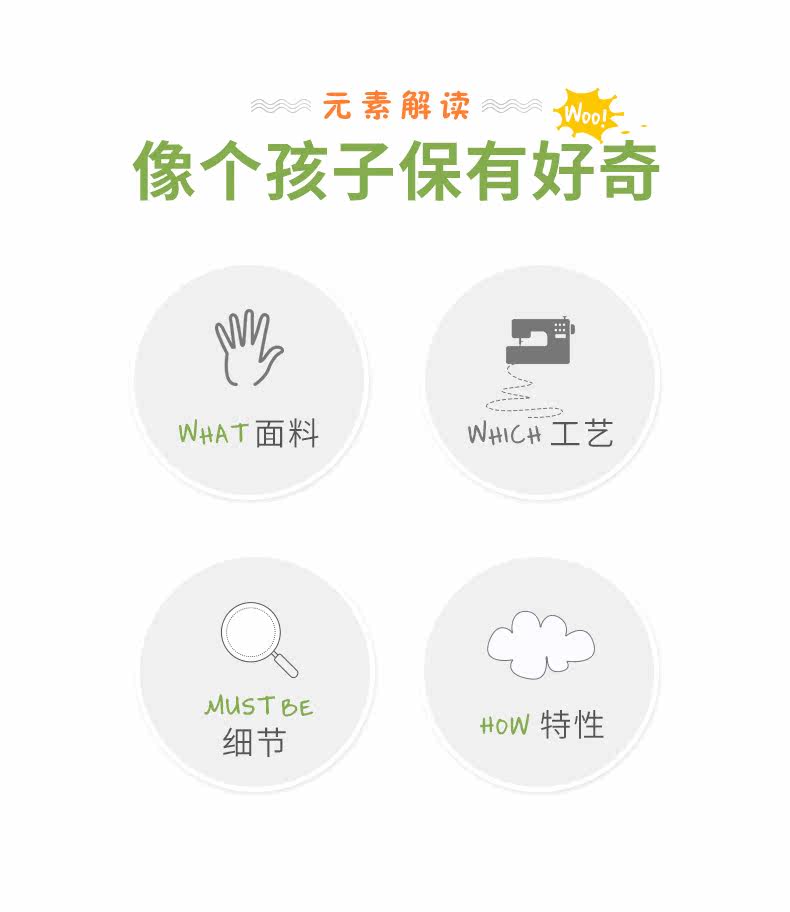 元素解读

Woo!

像个孩子保有好奇

WHAT 面料

WHICH 工艺

MUST BE
细节

HOW 特性