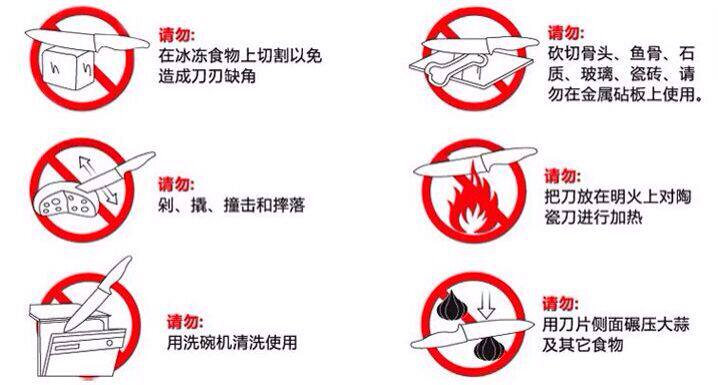 请勿:
在冰冻食物上切割以免造成刀刃缺角

请勿:
剁、撬、撞击和摔落

请勿:
用洗碗机清洗使用

请勿:
砍切骨头、鱼骨、石质、玻璃、瓷砖、请勿在金属砧板上使用。

请勿:
把刀放在明火上对陶瓷刀进行加热

请勿:
用刀片侧面碾压大蒜及其它食物