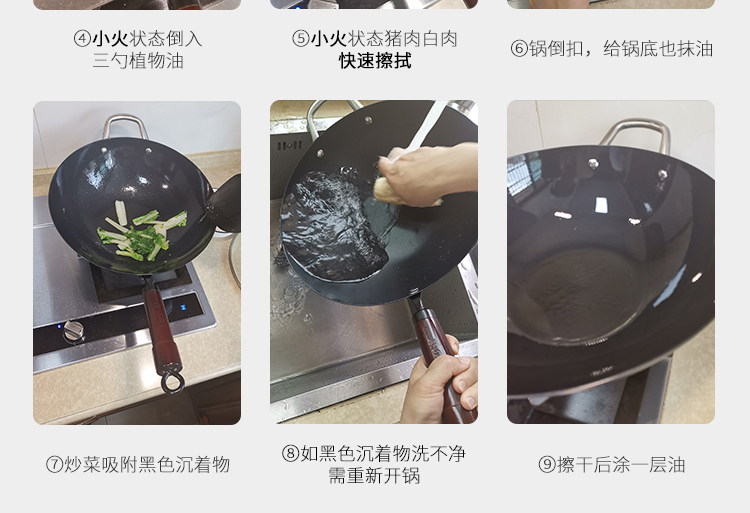 ④小火状态倒入三勺植物油

⑤小火状态猪肉白肉快速擦拭

⑥锅倒扣，给锅底也抹油

⑦炒菜吸附黑色沉着物

⑧如黑色沉着物洗不净需重新开锅

⑨擦干后涂一层油