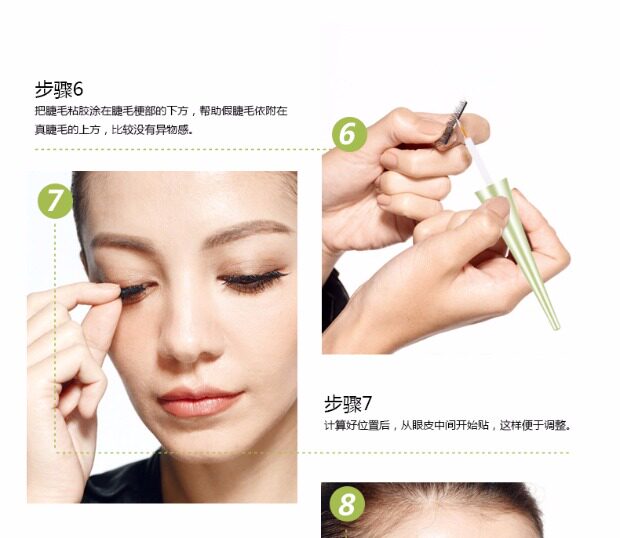 步骤6
把睫毛粘胶涂在睫毛梗部的下方，帮助假睫毛依附在真睫毛的上方，比较没有异物感。

6

7

步骤7
计算好位置后，从眼皮中间开始贴，这样便于调整。

8