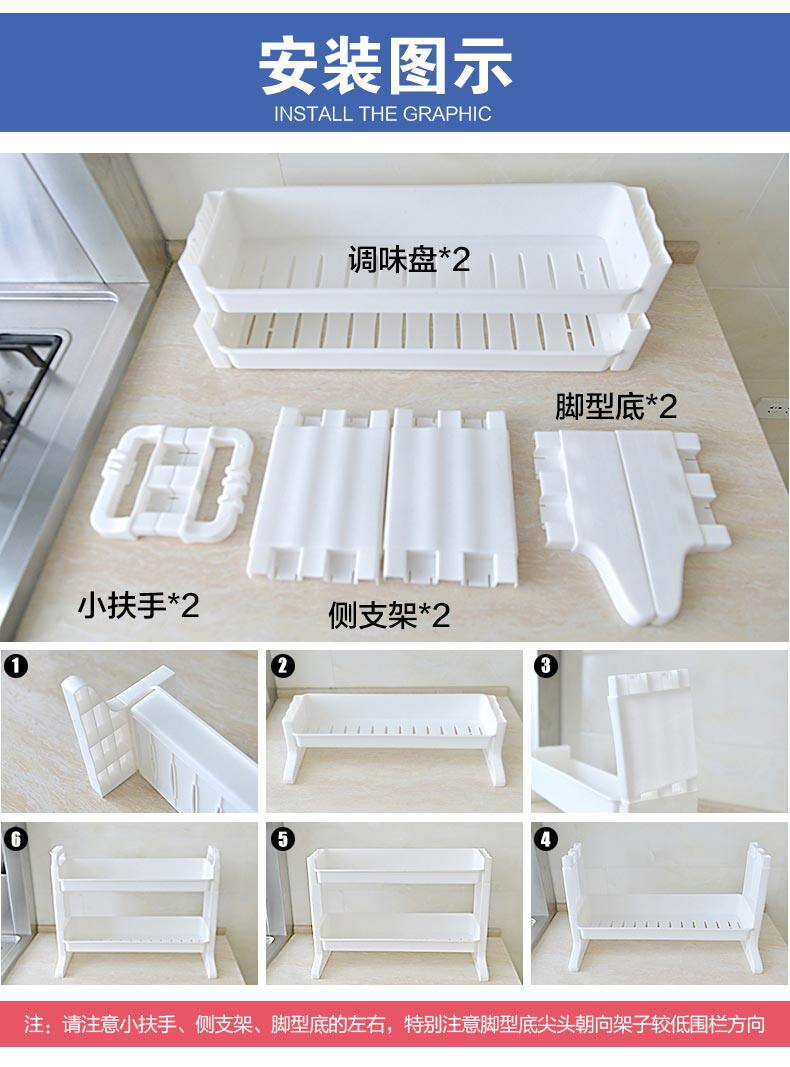 安装图示
INSTALL THE GRAPHIC

调味盘*2

脚型底*2

小扶手*2

侧支架*2

1

2

3

6

5

4

注：请注意小扶手、侧支架、脚型底的左右，特别注意脚型底尖头朝向架子较低围栏方向