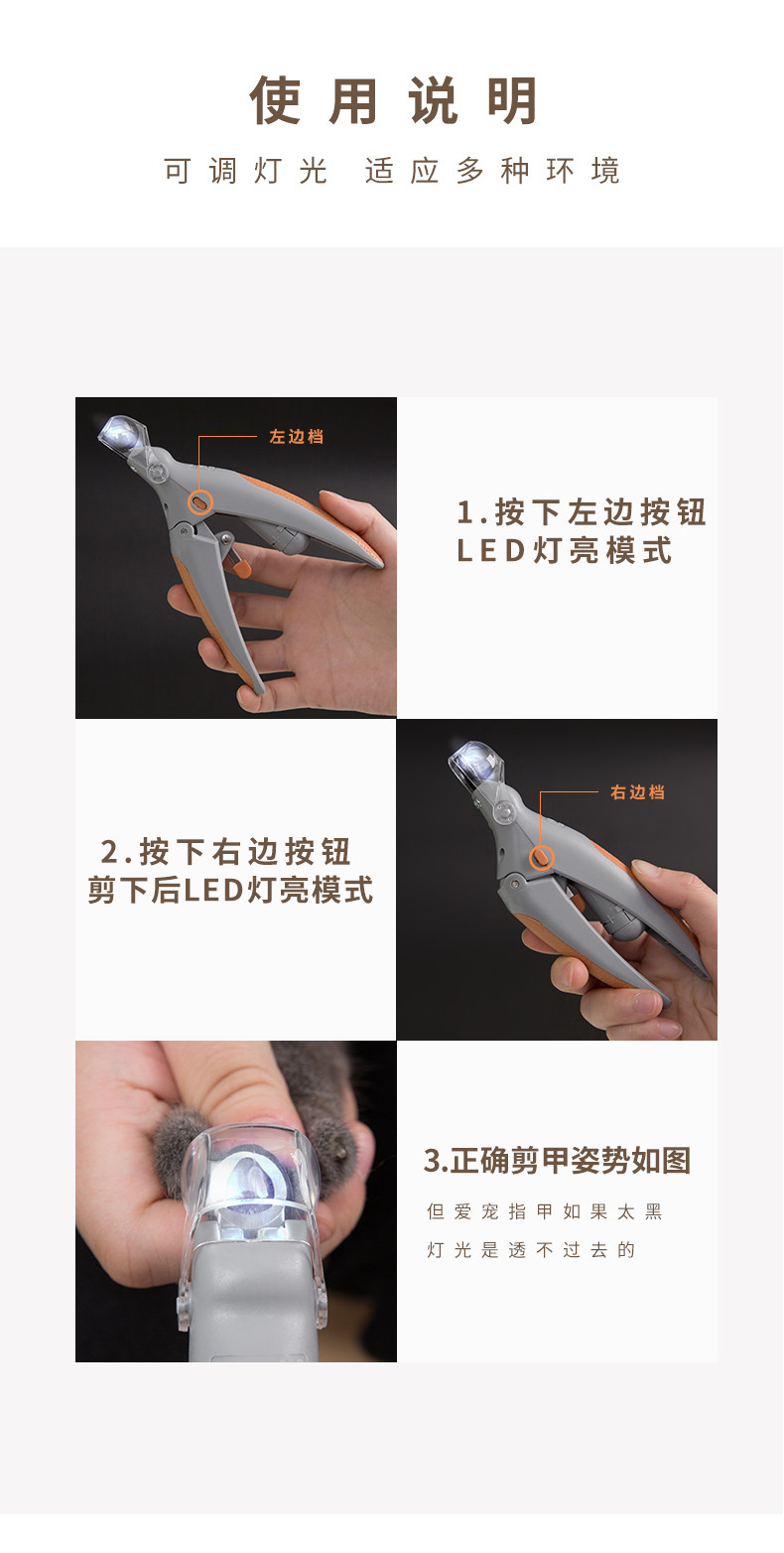 使用说明

可调灯光 适应多种环境

左边档

1.按下左边按钮
LED灯亮模式

2.按下右边按钮
剪下后LED灯亮模式

右边档

3.正确剪甲姿势如图

但爱宠指甲如果太黑
灯光是透不过去的