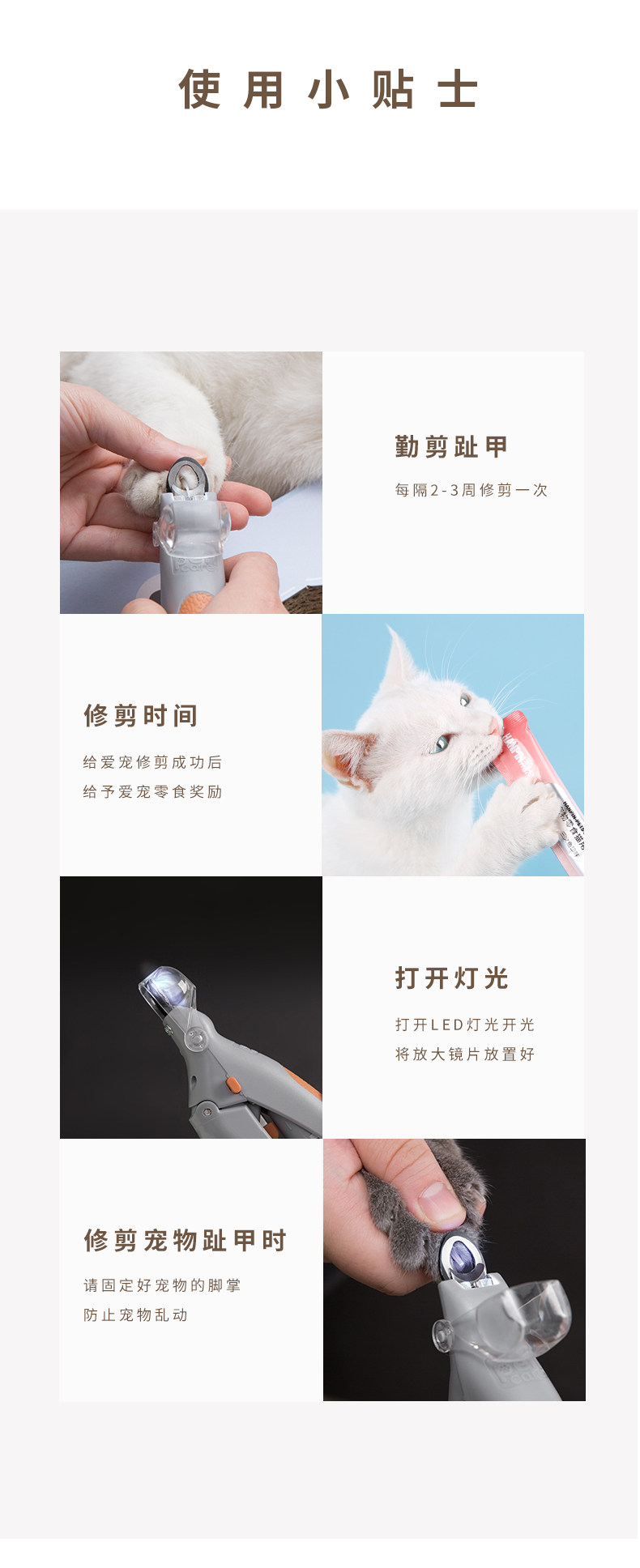 使用小贴士

勤剪趾甲

每隔2-3周修剪一次

修剪时间

给爱宠修剪成功后
给予爱宠零食奖励

打开灯光

打开LED灯光开光
将放大镜片放置好

修剪宠物趾甲时

请固定好宠物的脚掌
防止宠物乱动