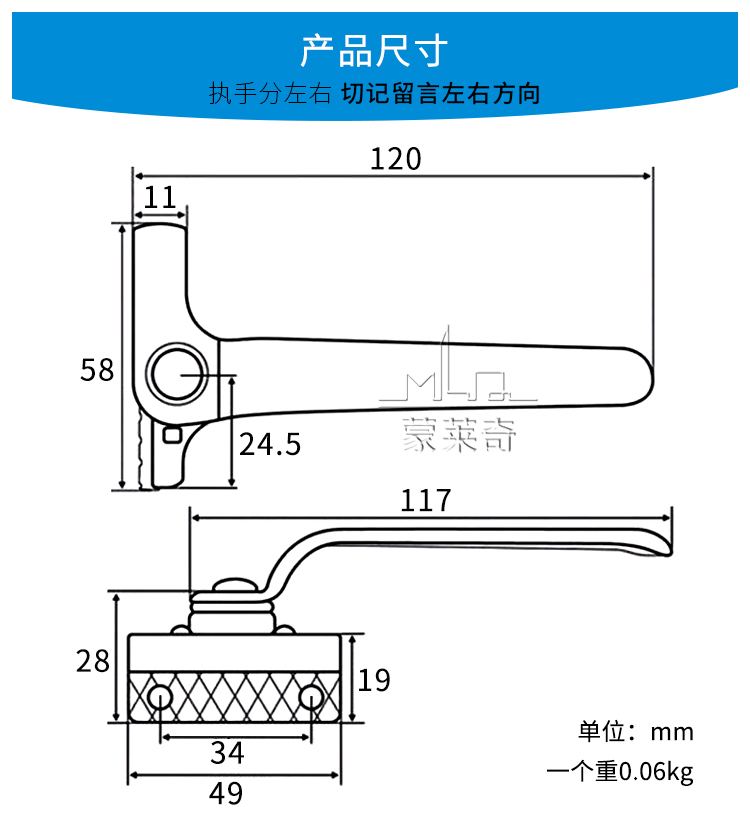 产品尺寸

执手分左右 切记留言左右方向

120

11

58

24.5

蒙莱奇

117

28

19

34

49

单位：mm

一个重0.06kg