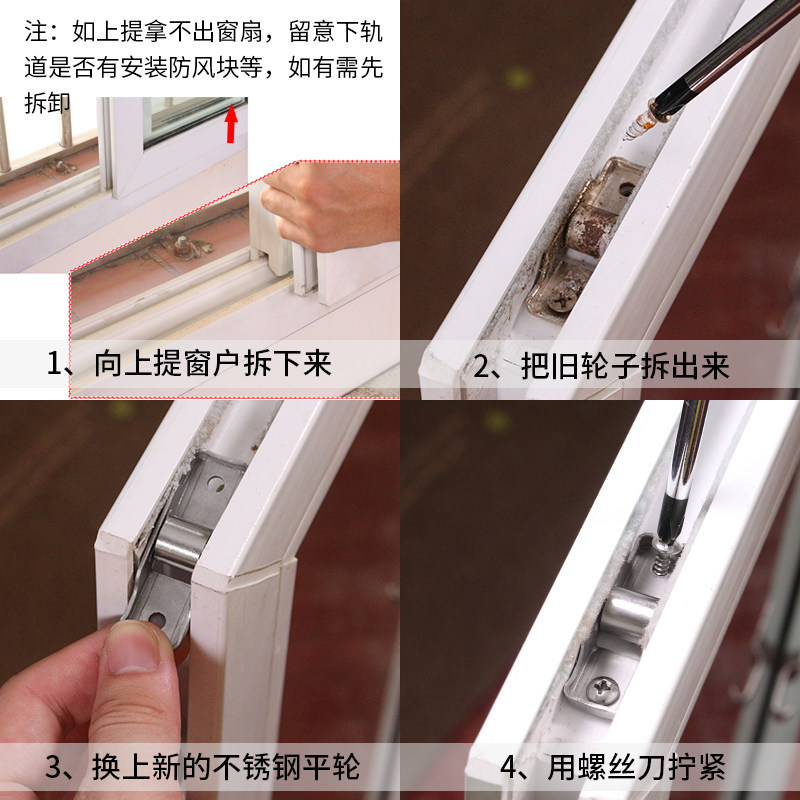 注：如上提拿不出窗扇，留意下轨道是否有安装防风块等，如有需先拆卸

1、向上提窗户拆下来

2、把旧轮子拆出来

3、换上新的不锈钢平轮

4、用螺丝刀拧紧