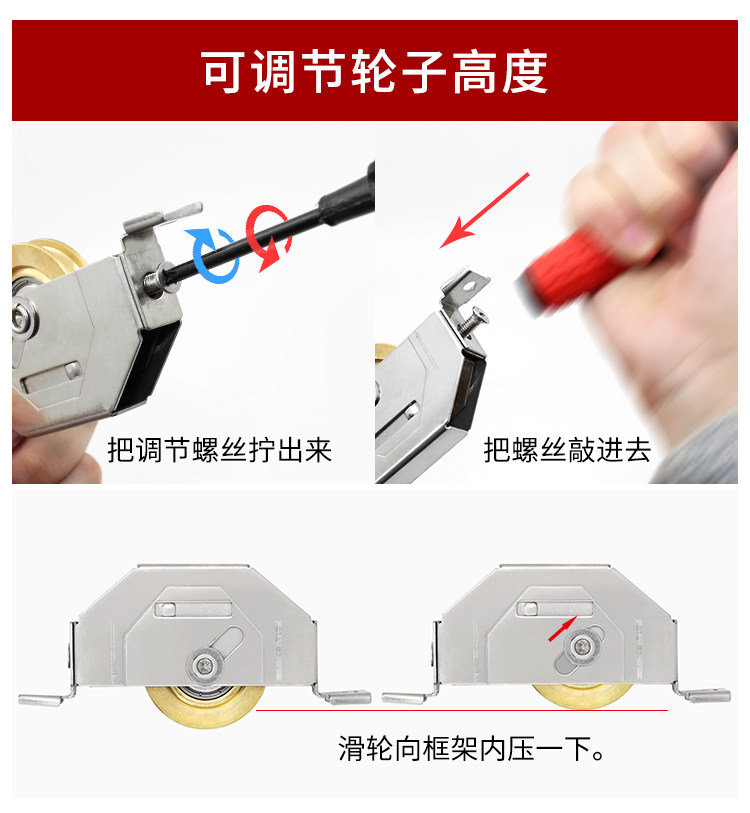 可调节轮子高度

把调节螺丝拧出来

把螺丝敲进去

滑轮向框架内压一下。