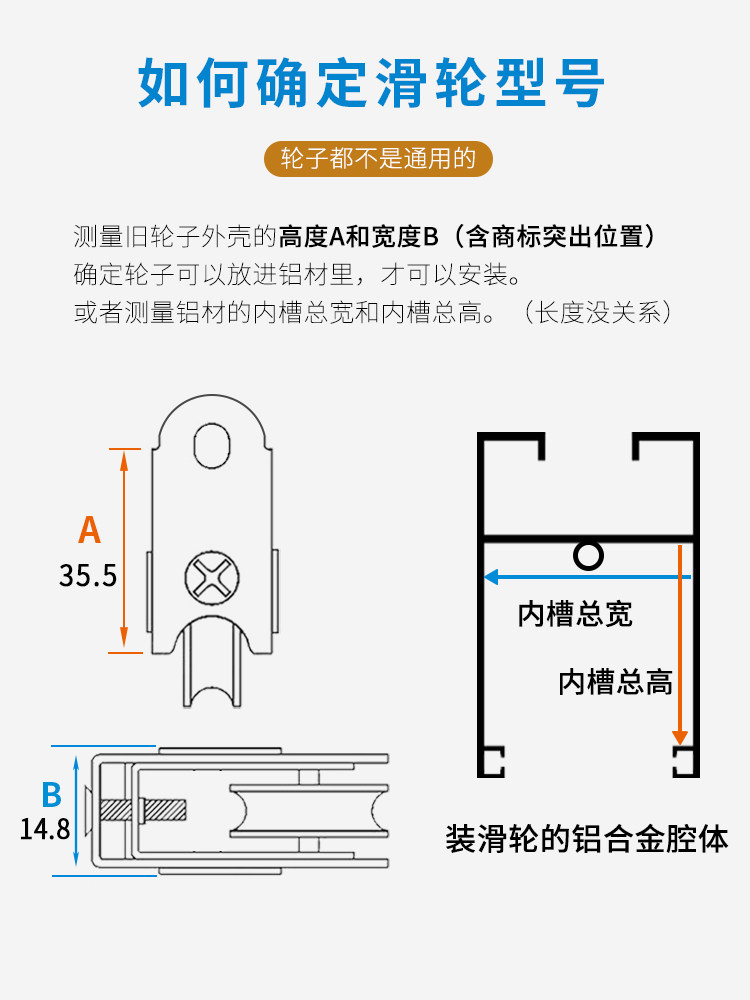 如何确定滑轮型号

轮子都不是通用的

测量旧轮子外壳的高度A和宽度B（含商标突出位置）
确定轮子可以放进铝材里，才可以安装。
或者测量铝材的内槽总宽和内槽总高。（长度没关系）

A
35.5

B
14.8

内槽总宽

内槽总高

装滑轮的铝合金腔体