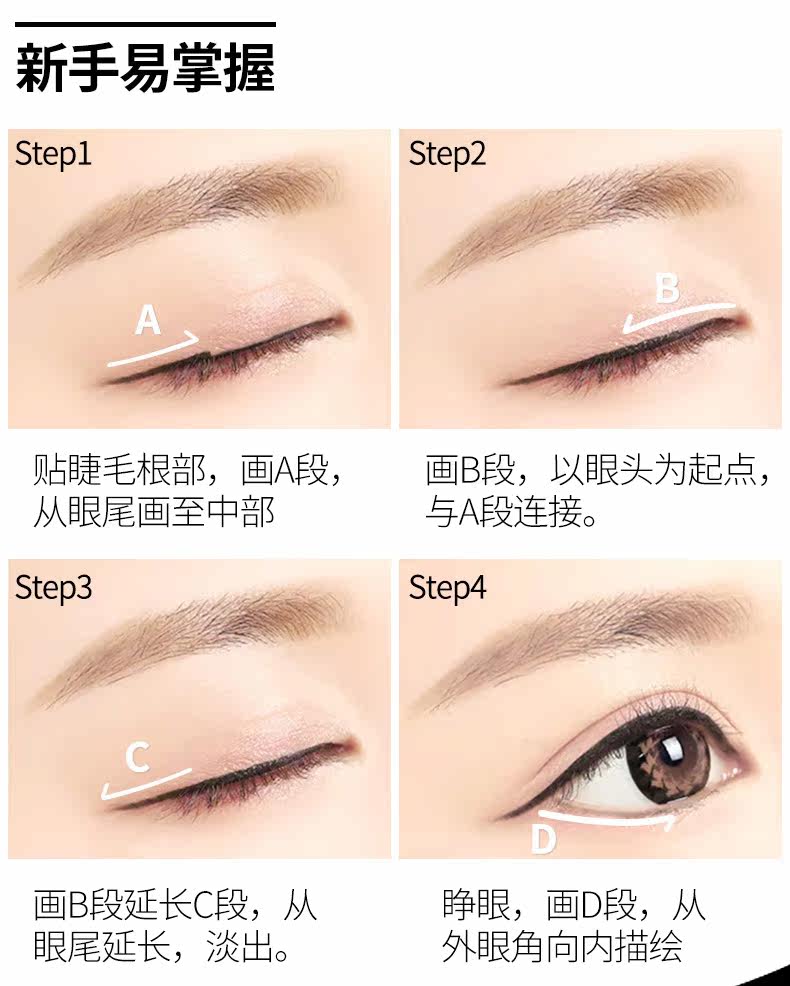 新手易掌握

Step1

A

贴睫毛根部，画A段，从眼尾画至中部

Step2

B

画B段，以眼头为起点，与A段连接。

Step3

C

画B段延长C段，从眼尾延长，淡出。

Step4

D

睁眼，画D段，从外眼角向内描绘