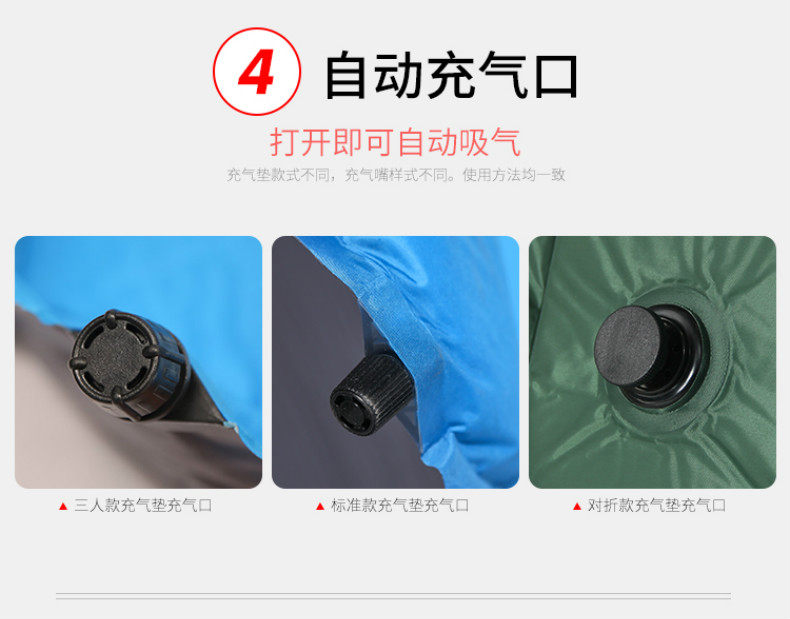 4 自动充气口

打开即可自动吸气

充气垫款式不同，充气嘴样式不同。使用方法均一致

▲ 三人款充气垫充气口

▲ 标准款充气垫充气口

▲ 对折款充气垫充气口